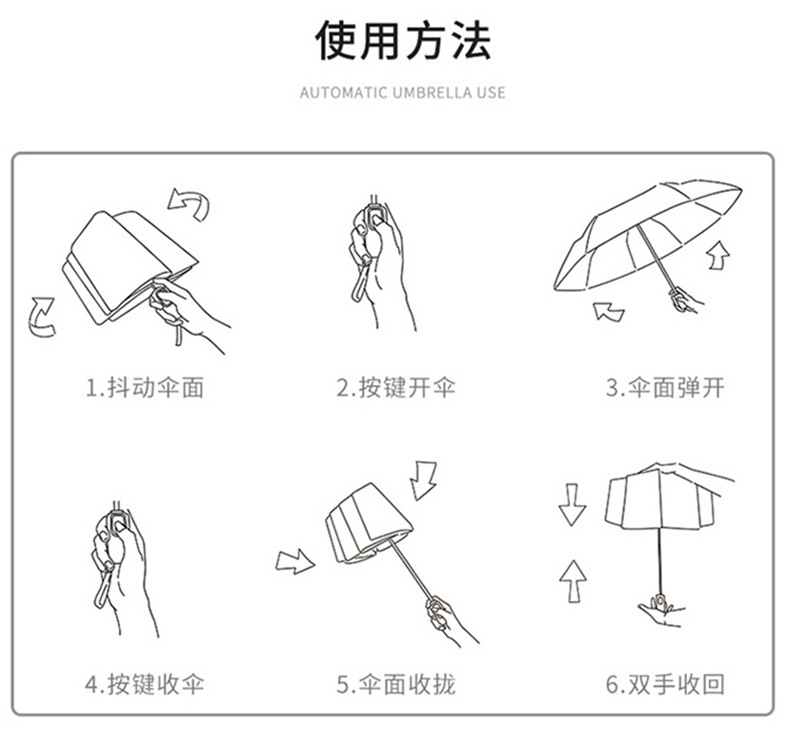 使用方法

AUTOMATIC UMBRELLA USE

1.抖动伞面

2.按键开伞

3.伞面弹开

4.按键收伞

5.伞面收拢

6.双手收回