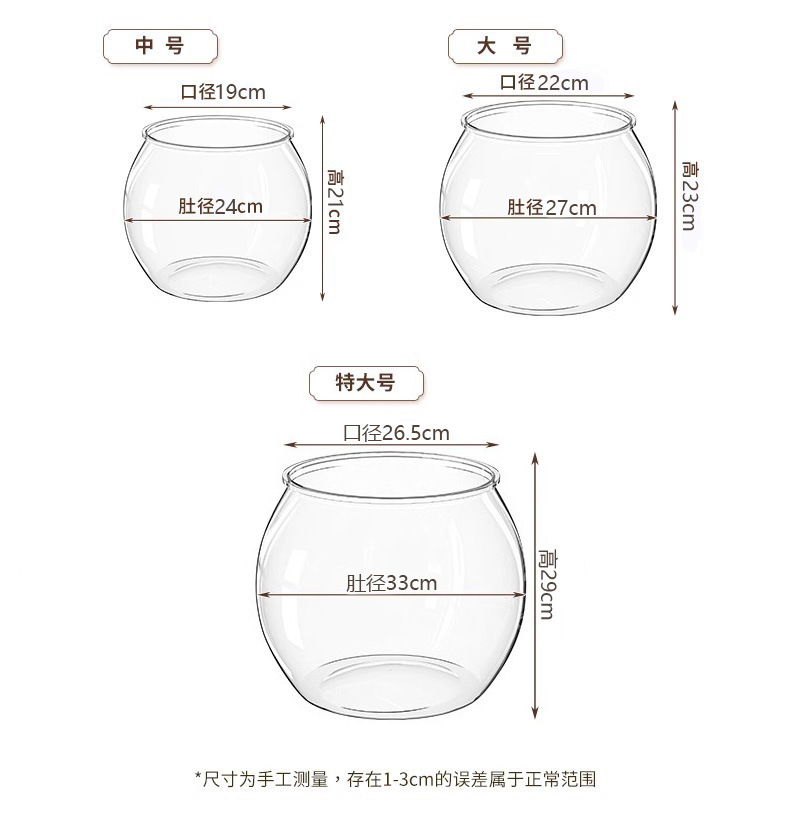 中 号

口径19cm

肚径24cm

高21cm

大 号

口径22cm

肚径27cm

高23cm

特大号

口径26.5cm

肚径33cm

高29cm

*尺寸为手工测量，存在1-3cm的误差属于正常范围