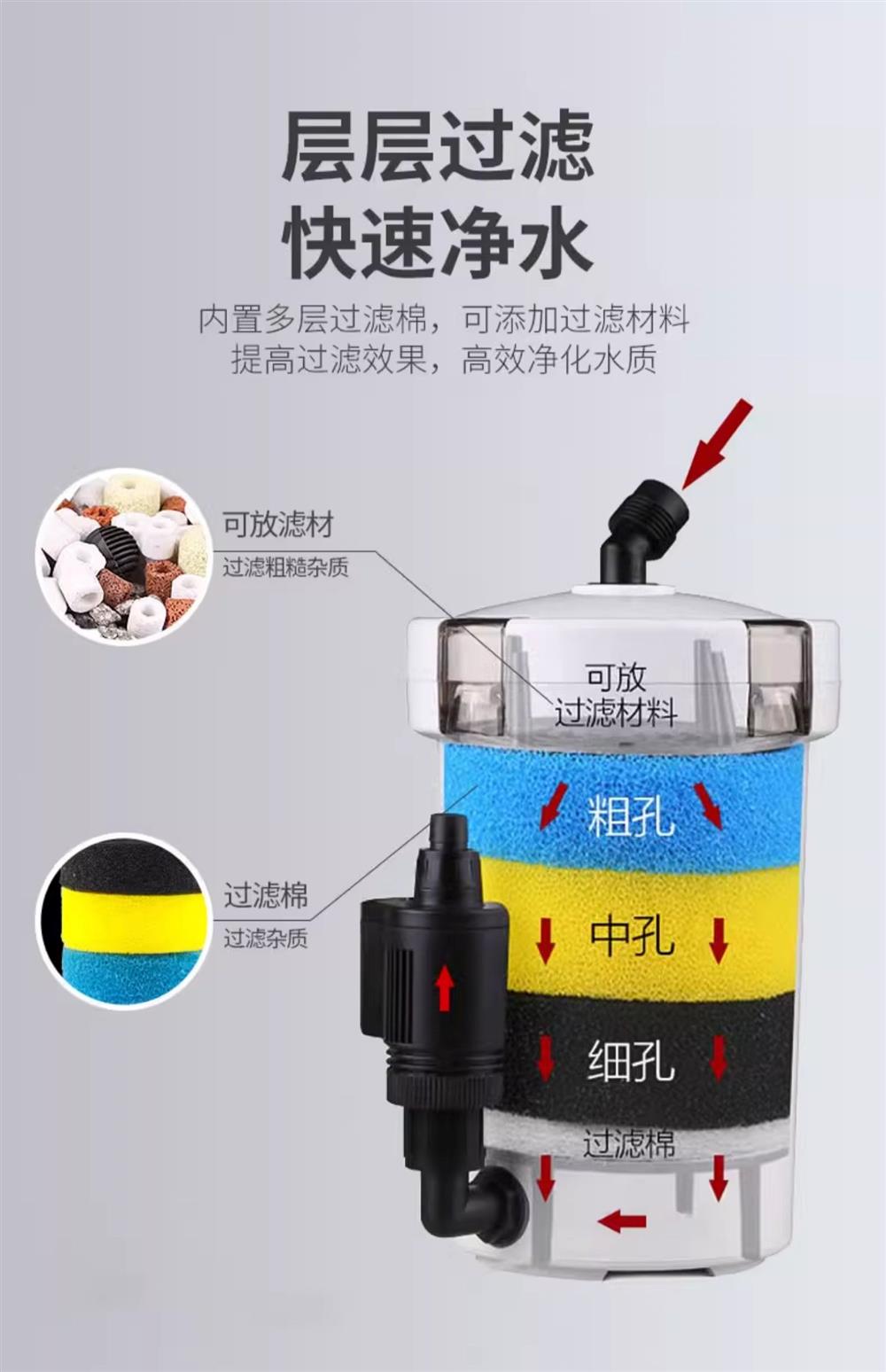 层层过滤
快速净水

内置多层过滤棉，可添加过滤材料
提高过滤效果，高效净化水质

可放滤材
过滤粗糙杂质

可放
过滤材料

粗孔

过滤棉
过滤杂质

中孔

细孔

过滤棉