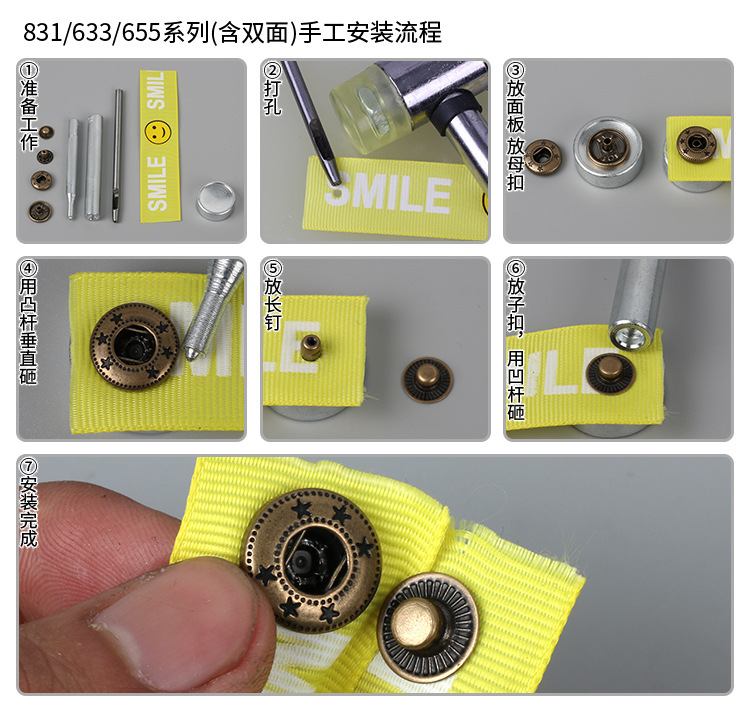 831/633/655系列(含双面)手工安装流程

①准备工作

SMILE SMIL

②打孔

SMILE

③放面板 放母扣

④用凸杆垂直砸

⑤放长钉

⑥放子扣，用凹杆砸

⑦安装完成