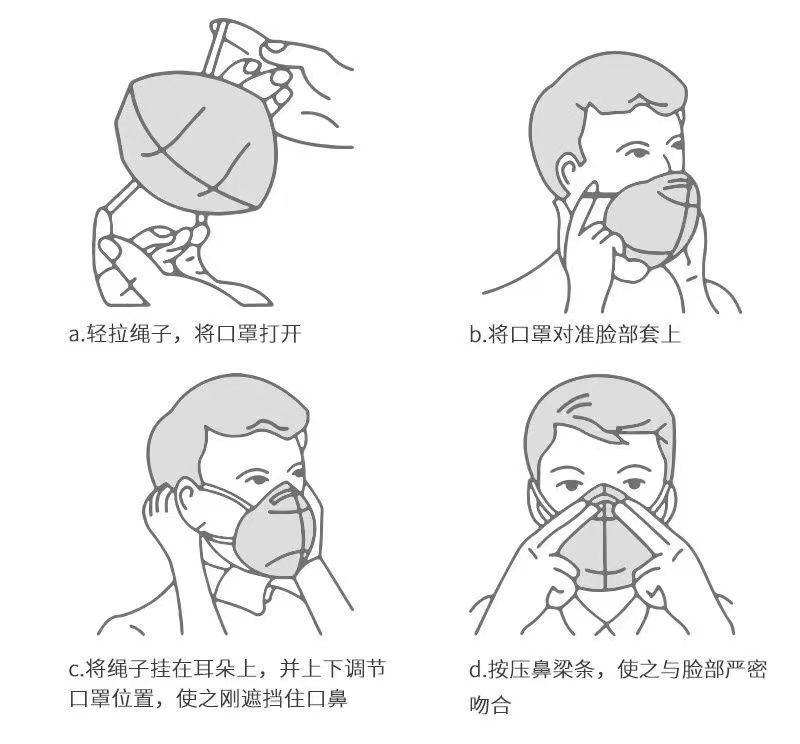 a.轻拉绳子，将口罩打开

b.将口罩对准脸部套上

c.将绳子挂在耳朵上，并上下调节口罩位置，使之刚遮挡住口鼻

d.按压鼻梁条，使之与脸部严密吻合