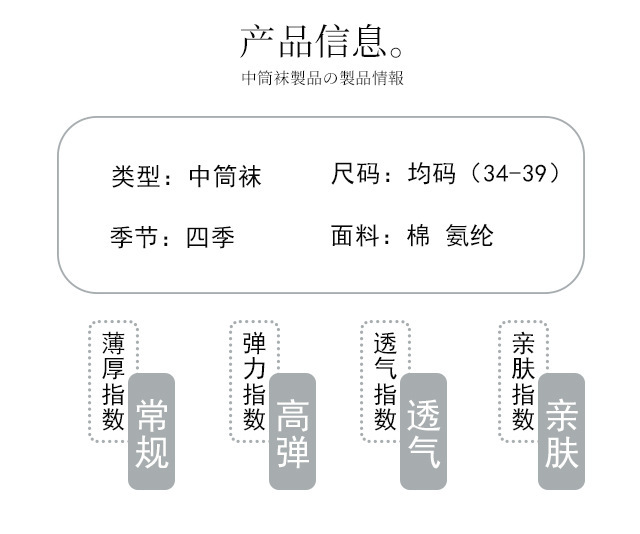 产品信息。
中筒袜製品の製品情報

类型：中筒袜 尺码：均码（34-39）

季节：四季 面料：棉 氨纶

薄厚指数
常规

弹力指数
高弹

透气指数
透气

亲肤指数
亲肤