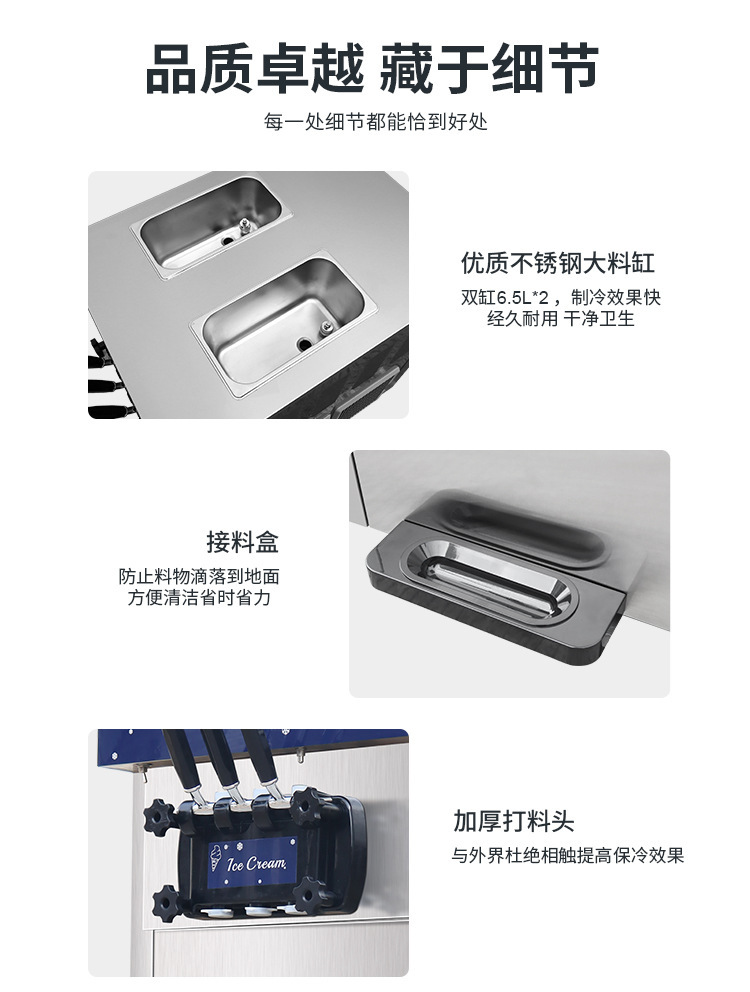 品质卓越 藏于细节

每一处细节都能恰到好处

优质不锈钢大料缸

双缸6.5L*2，制冷效果快
经久耐用 干净卫生

接料盒

防止料物滴落到地面
方便清洁省时省力

Ice Cream

加厚打料头

与外界杜绝相触提高保冷效果