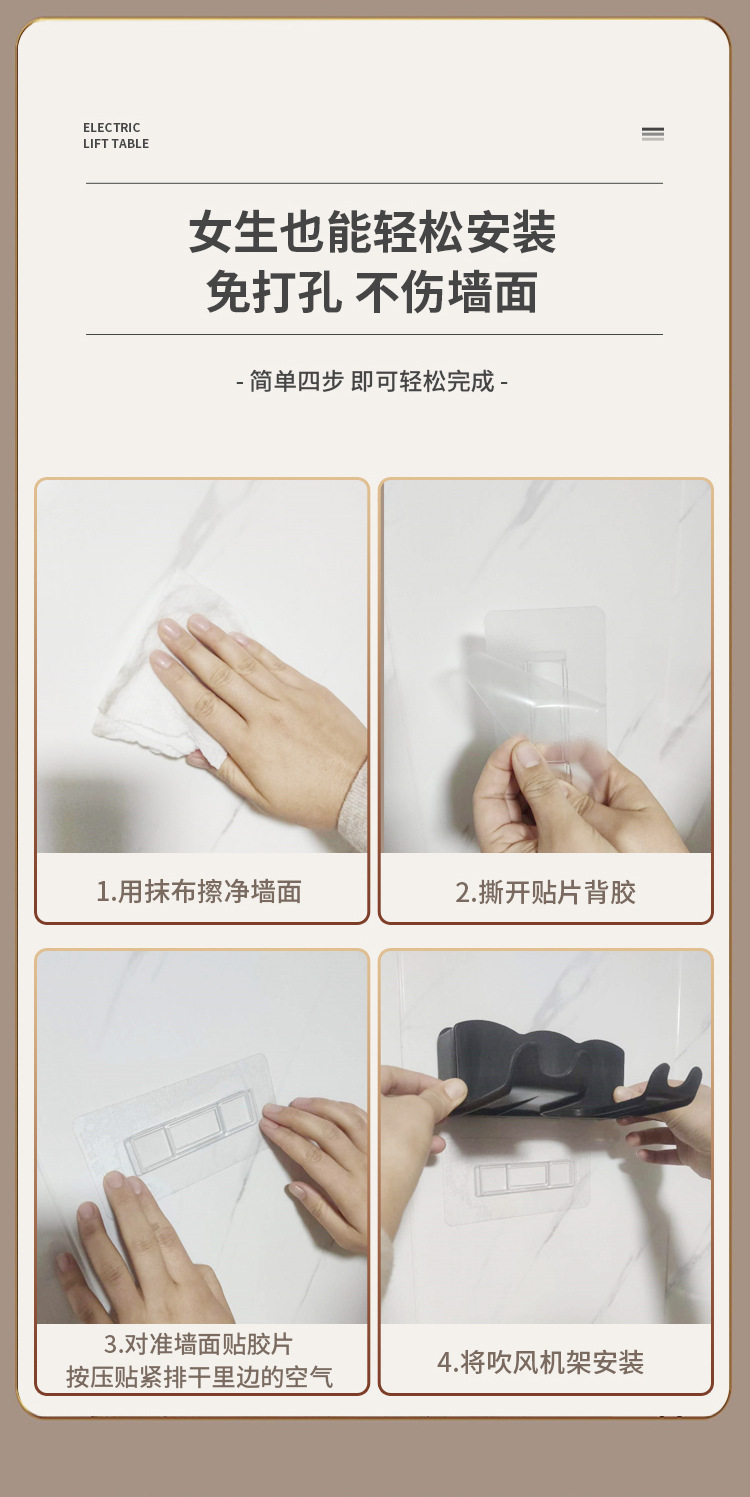 ELECTRIC
LIFT TABLE

女生也能轻松安装
免打孔 不伤墙面

- 简单四步 即可轻松完成 -

1.用抹布擦净墙面

2.撕开贴片背胶

3.对准墙面贴胶片
按压贴紧排干里边的空气

4.将吹风机架安装