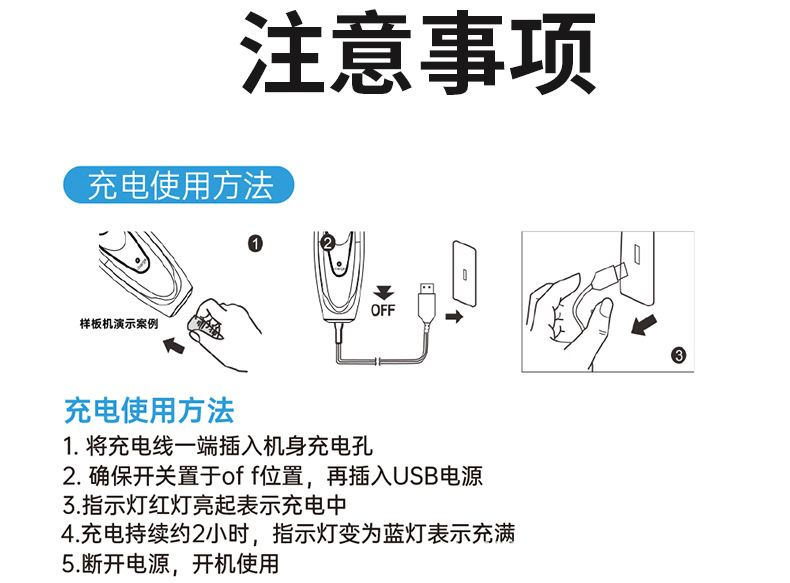 注意事项

充电使用方法

1

样板机演示案例

2

OFF

3

充电使用方法

1. 将充电线一端插入机身充电孔

2. 确保开关置于of f位置，再插入USB电源

3.指示灯红灯亮起表示充电中

4.充电持续约2小时，指示灯变为蓝灯表示充满

5.断开电源，开机使用