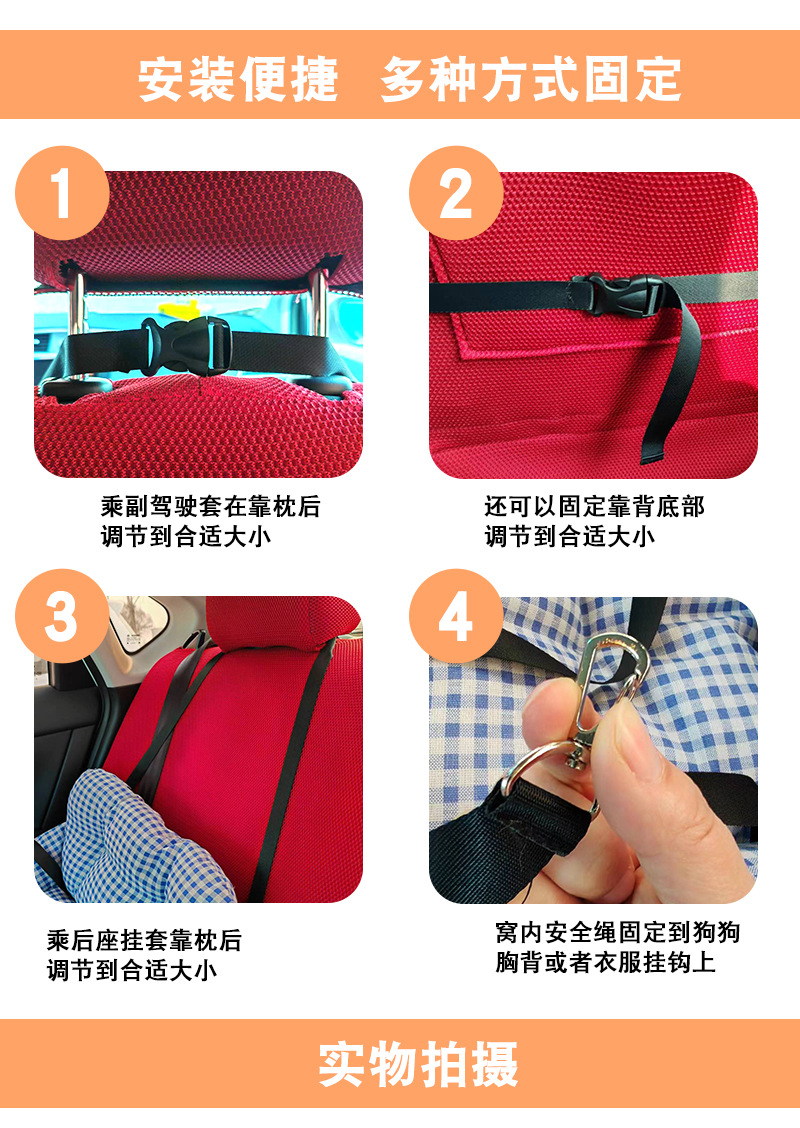 安装便捷 多种方式固定

1

乘副驾驶套在靠枕后
调节到合适大小

2

还可以固定靠背底部
调节到合适大小

3

乘后座挂套靠枕后
调节到合适大小

4

窝内安全绳固定到狗狗
胸背或者衣服挂钩上

实物拍摄