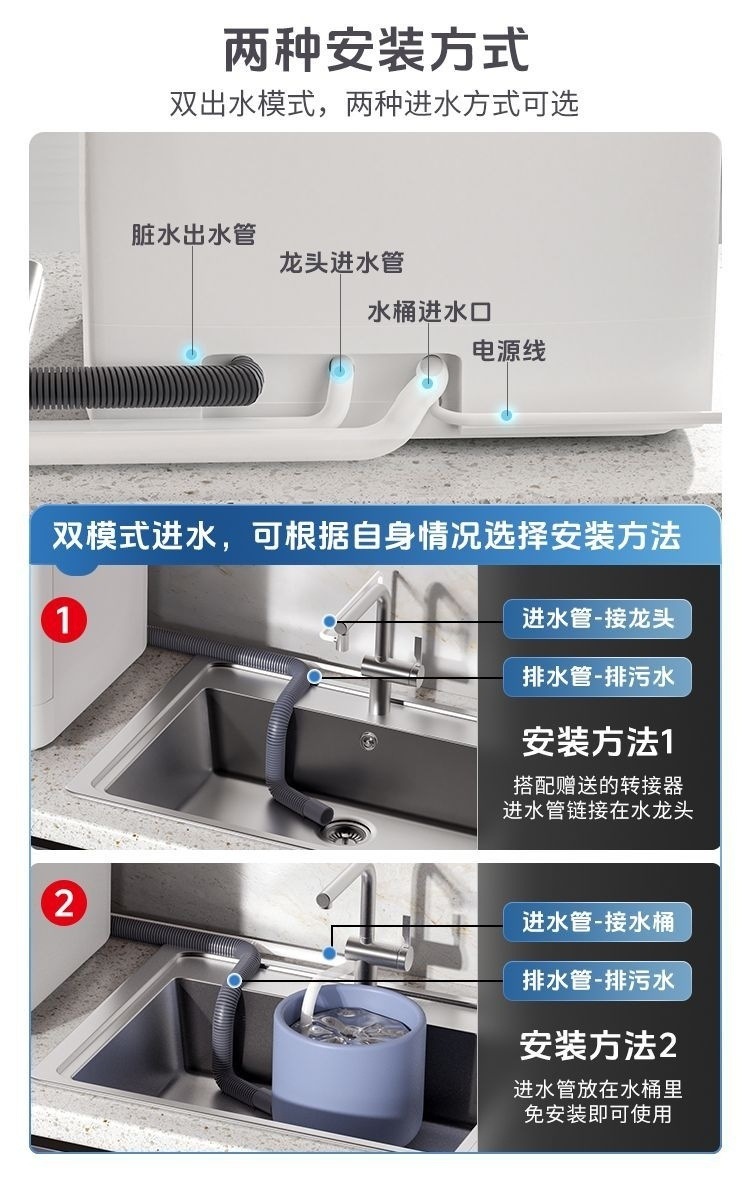 两种安装方式

双出水模式，两种进水方式可选

脏水出水管

龙头进水管

水桶进水口

电源线

双模式进水，可根据自身情况选择安装方法

1

进水管-接龙头

排水管-排污水

安装方法1

搭配赠送的转接器
进水管链接在水龙头

2

进水管-接水桶

排水管-排污水

安装方法2

进水管放在水桶里
免安装即可使用