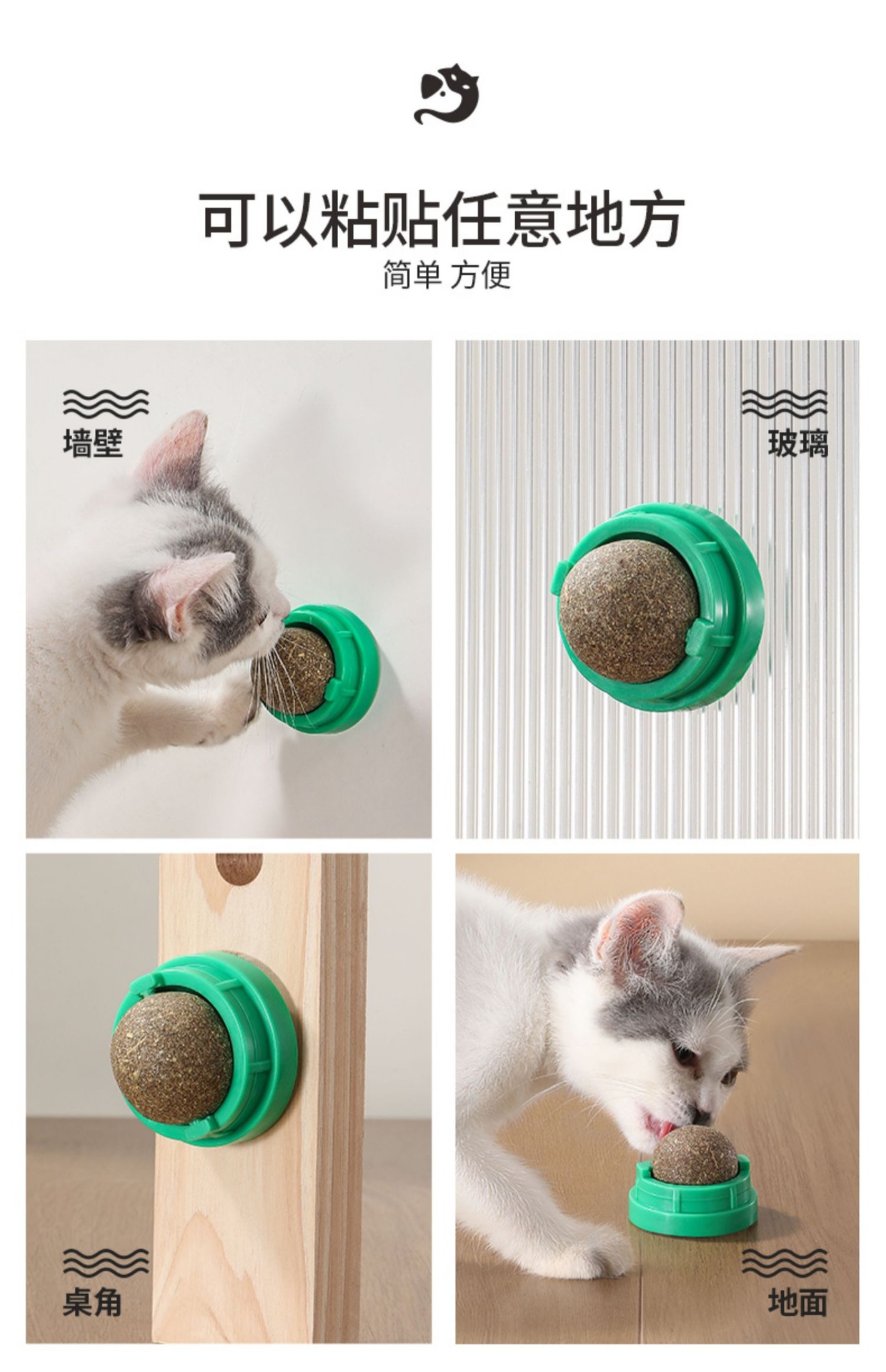 可以粘贴任意地方
简单 方便

墙壁

玻璃

桌角

地面