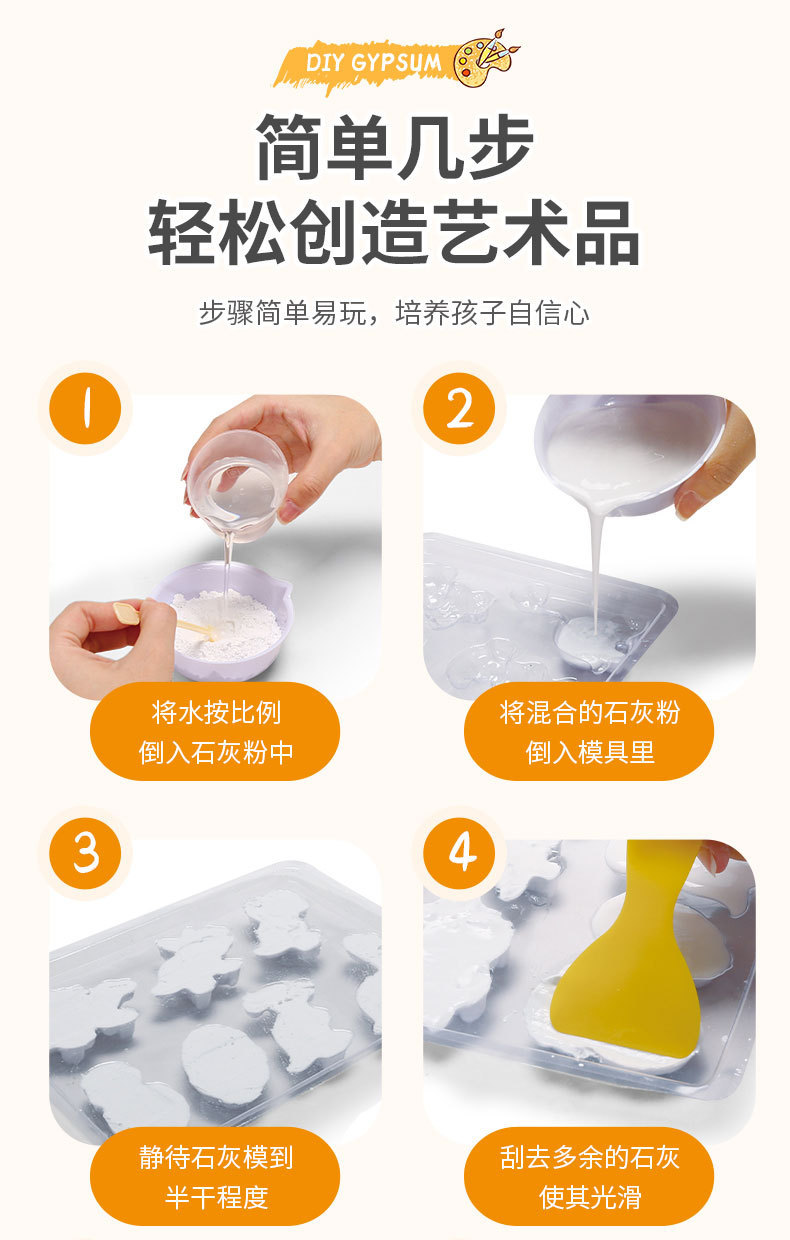 DIY GYPSUM

简单几步
轻松创造艺术品

步骤简单易玩，培养孩子自信心

1

将水按比例
倒入石灰粉中

2

将混合的石灰粉
倒入模具里

3

静待石灰模到
半干程度

4

刮去多余的石灰
使其光滑