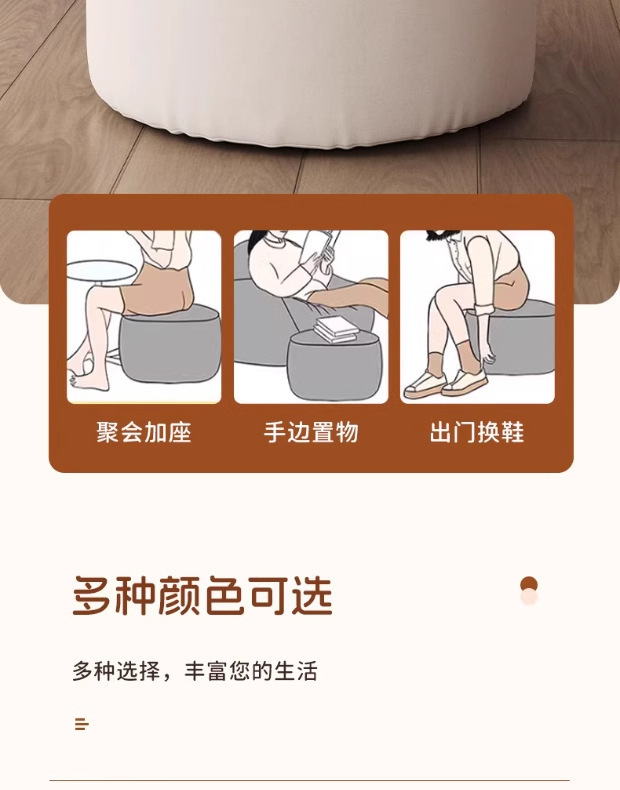 聚会加座

手边置物

出门换鞋

多种颜色可选

多种选择，丰富您的生活