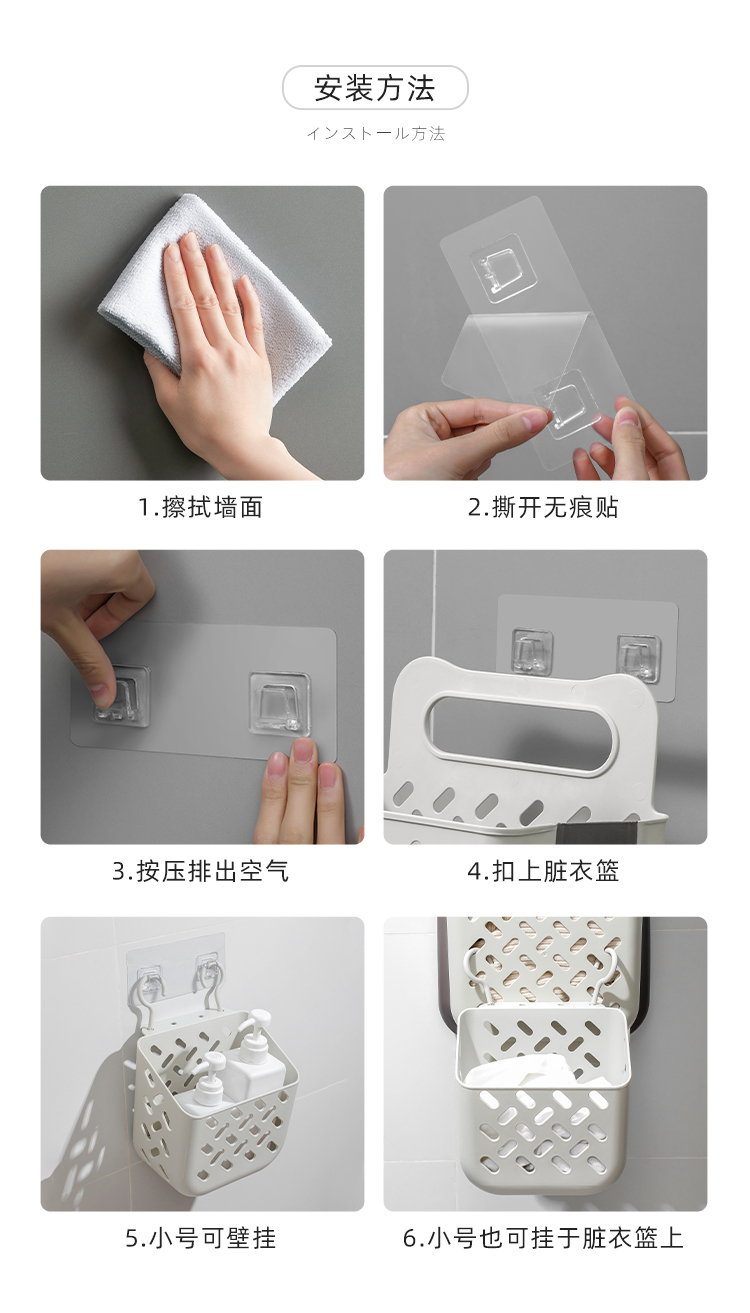 安装方法

インストール方法

1.擦拭墙面

2.撕开无痕贴

3.按压排出空气

4.扣上脏衣篮

5.小号可壁挂

6.小号也可挂于脏衣篮上