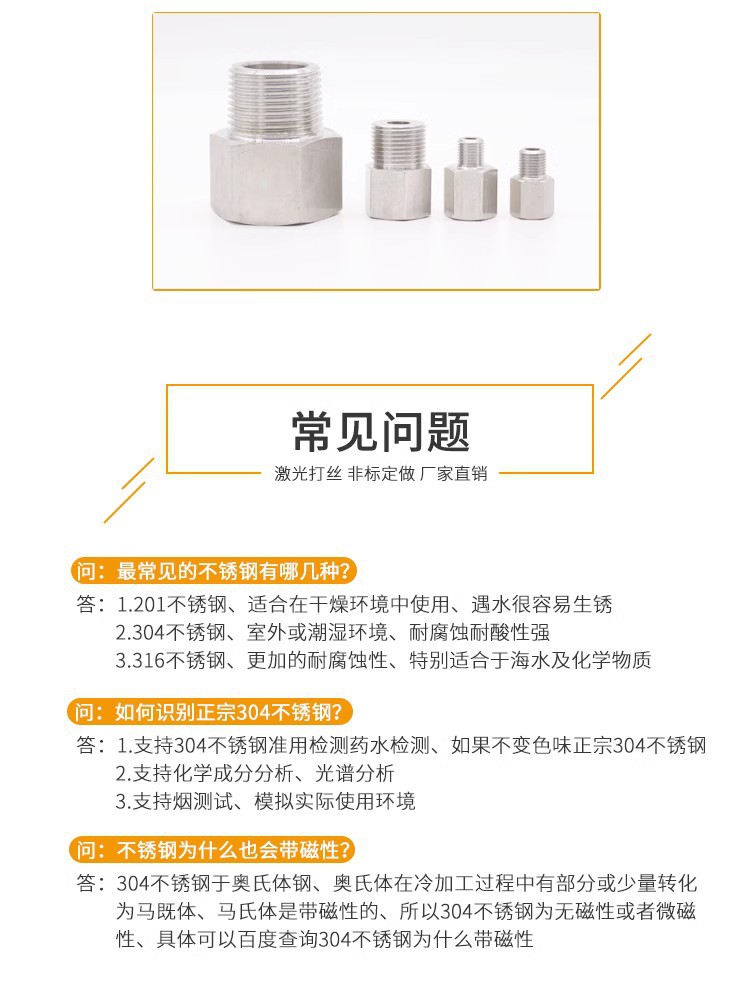 常见问题

激光打丝 非标定做 厂家直销

问：最常见的不锈钢有哪几种？

答：1.201不锈钢、适合在干燥环境中使用、遇水很容易生锈
2.304不锈钢、室外或潮湿环境、耐腐蚀耐酸性强
3.316不锈钢、更加的耐腐蚀性、特别适合于海水及化学物质

问：如何识别正宗304不锈钢？

答：1.支持304不锈钢准用检测药水检测、如果不变色味正宗304不锈钢
2.支持化学成分分析、光谱分析
3.支持烟测试、模拟实际使用环境

问：不锈钢为什么也会带磁性？

答：304不锈钢于奥氏体钢、奥氏体在冷加工过程中有部分或少量转化为马既体、马氏体是带磁性的、所以304不锈钢为无磁性或者微磁性、具体可以百度查询304不锈钢为什么带磁性