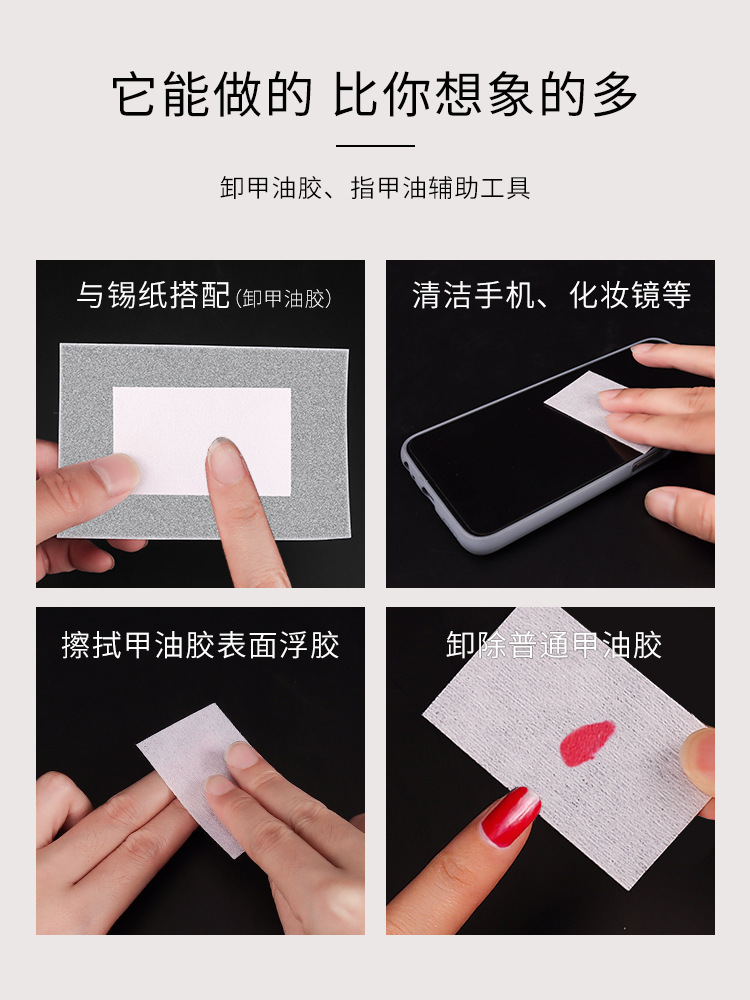 它能做的 比你想象的多

卸甲油胶、指甲油辅助工具

与锡纸搭配(卸甲油胶)

清洁手机、化妆镜等

擦拭甲油胶表面浮胶

卸除普通甲油胶