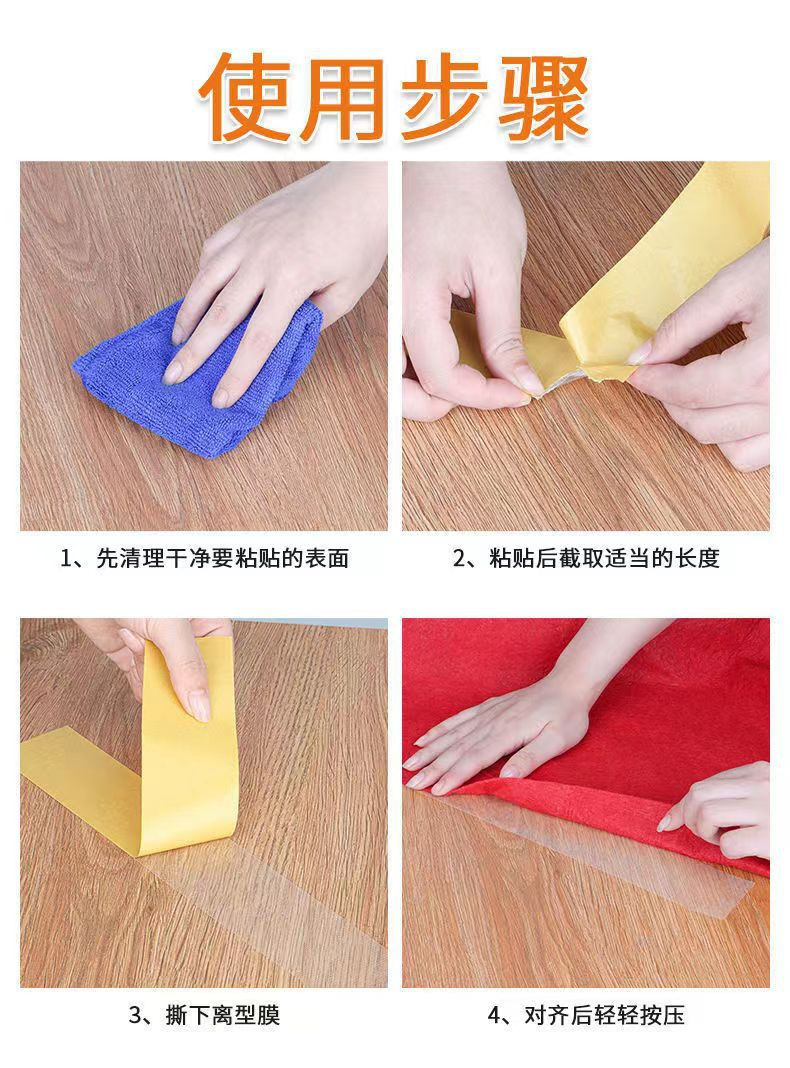 使用步骤

1、先清理干净要粘贴的表面

2、粘贴后截取适当的长度

3、撕下离型膜

4、对齐后轻轻按压