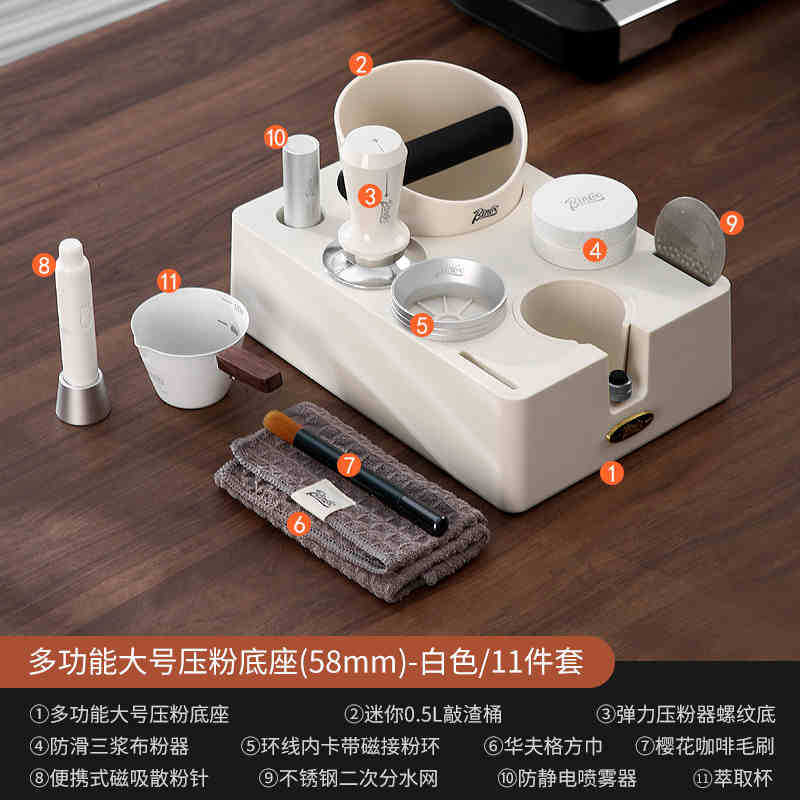 2
10
3
4
9
8
11
5
7
1
6

多功能大号压粉底座(58mm)-白色/11件套

①多功能大号压粉底座 ②迷你0.5L敲渣桶 ③弹力压粉器螺纹底
④防滑三浆布粉器 ⑤环线内卡带磁接粉环 ⑥华夫格方巾 ⑦樱花咖啡毛刷
⑧便携式磁吸散粉针 ⑨不锈钢二次分水网 ⑩防静电喷雾器 ⑪萃取杯