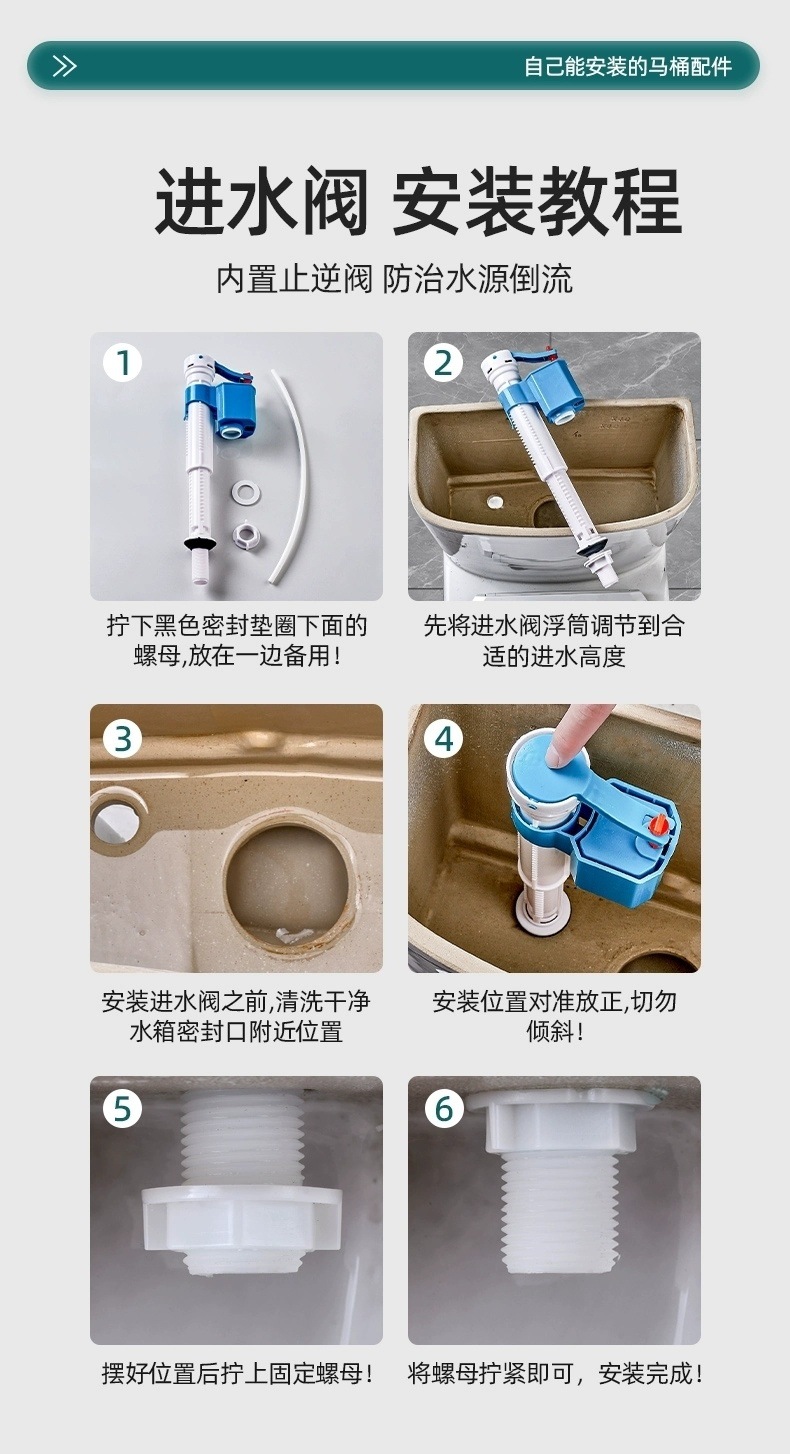 自己能安装的马桶配件

进水阀 安装教程

内置止逆阀 防治水源倒流

1

拧下黑色密封垫圈下面的螺母,放在一边备用!

2

先将进水阀浮筒调节到合适的进水高度

3

安装进水阀之前,清洗干净水箱密封口附近位置

4

安装位置对准放正,切勿倾斜!

5

摆好位置后拧上固定螺母!

6

将螺母拧紧即可，安装完成!