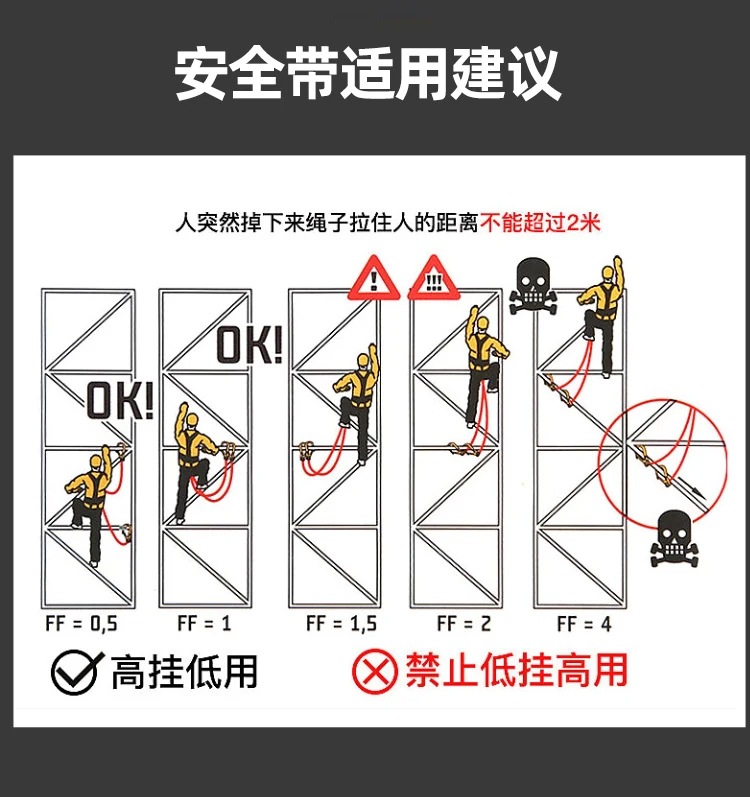 安全带适用建议

人突然掉下来绳子拉住人的距离不能超过2米

OK!

OK!

!

!!!

FF = 0,5

FF = 1

FF = 1,5

FF = 2

FF = 4

高挂低用

禁止低挂高用