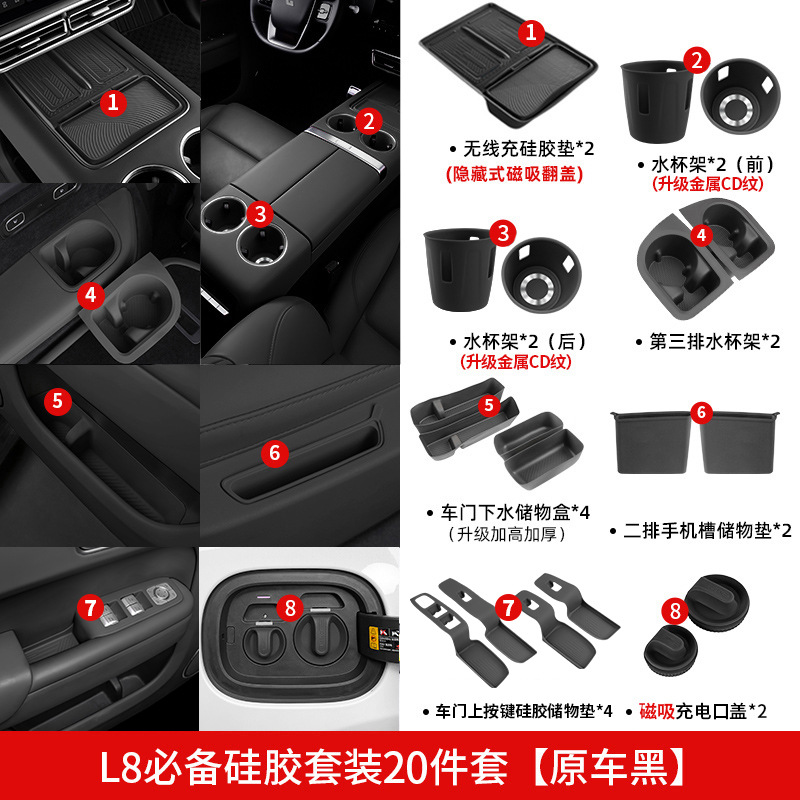 1
2
3
4
5
6
7
8

1
• 无线充硅胶垫*2
(隐藏式磁吸翻盖)

2
• 水杯架*2（前）
(升级金属CD纹)

3
• 水杯架*2（后）
(升级金属CD纹)

4
• 第三排水杯架*2

5
• 车门下水储物盒*4
（升级加高加厚）

6
• 二排手机槽储物垫*2

7
• 车门上按键硅胶储物垫*4

8
• 磁吸充电口盖*2

L8必备硅胶套装20件套【原车黑】