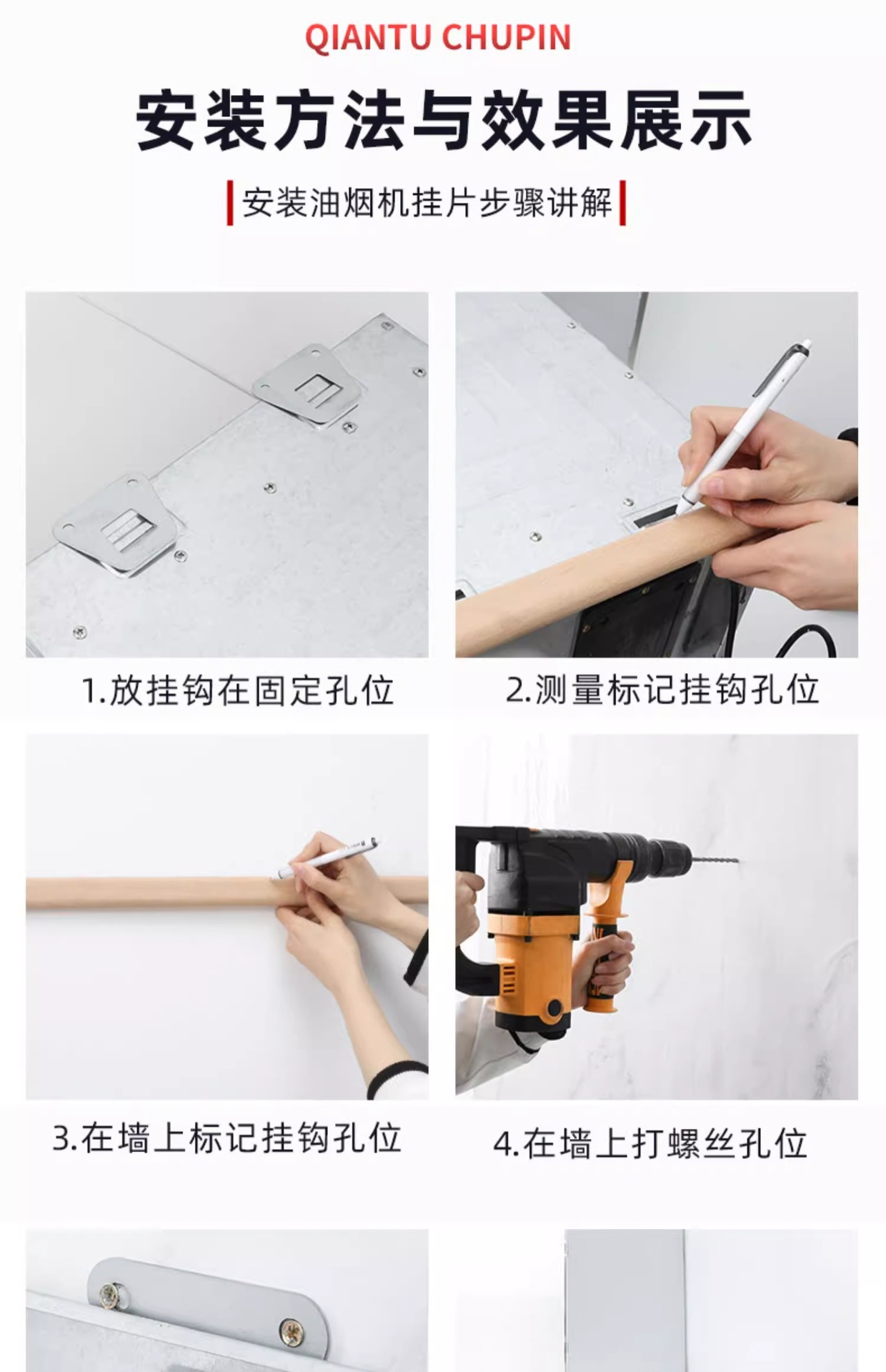 QIANTU CHUPIN

安装方法与效果展示

安装油烟机挂片步骤讲解

1.放挂钩在固定孔位

2.测量标记挂钩孔位

3.在墙上标记挂钩孔位

4.在墙上打螺丝孔位