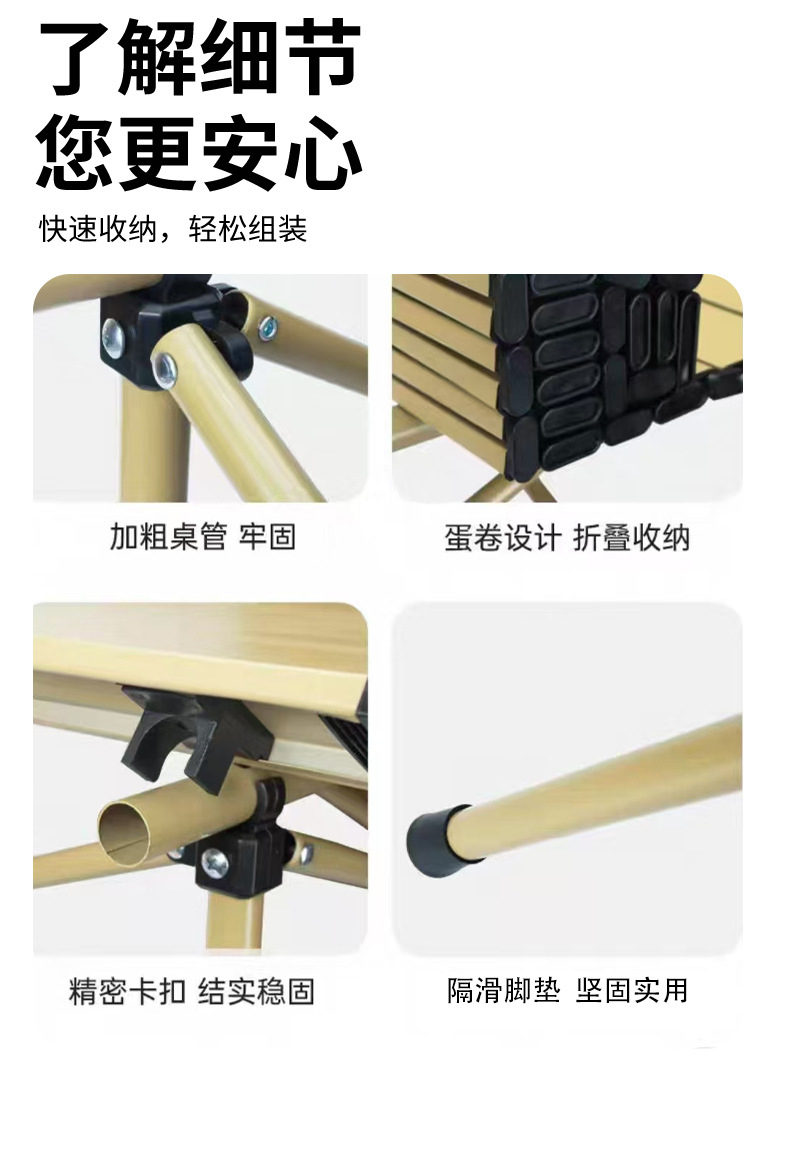 了解细节
您更安心

快速收纳，轻松组装

加粗桌管 牢固

蛋卷设计 折叠收纳

精密卡扣 结实稳固

隔滑脚垫 坚固实用