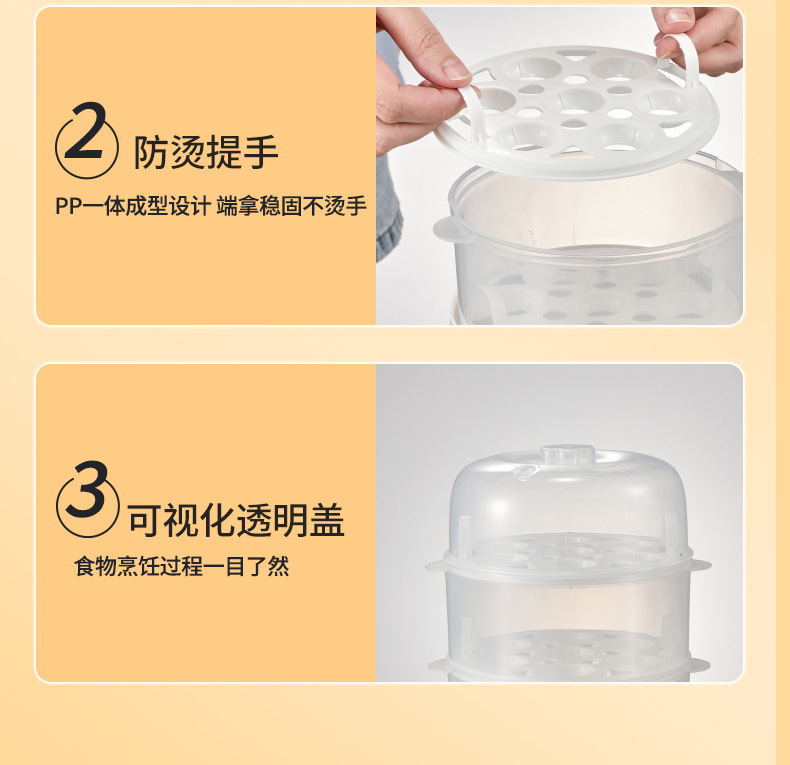 2 防烫提手

PP一体成型设计 端拿稳固不烫手

3 可视化透明盖

食物烹饪过程一目了然