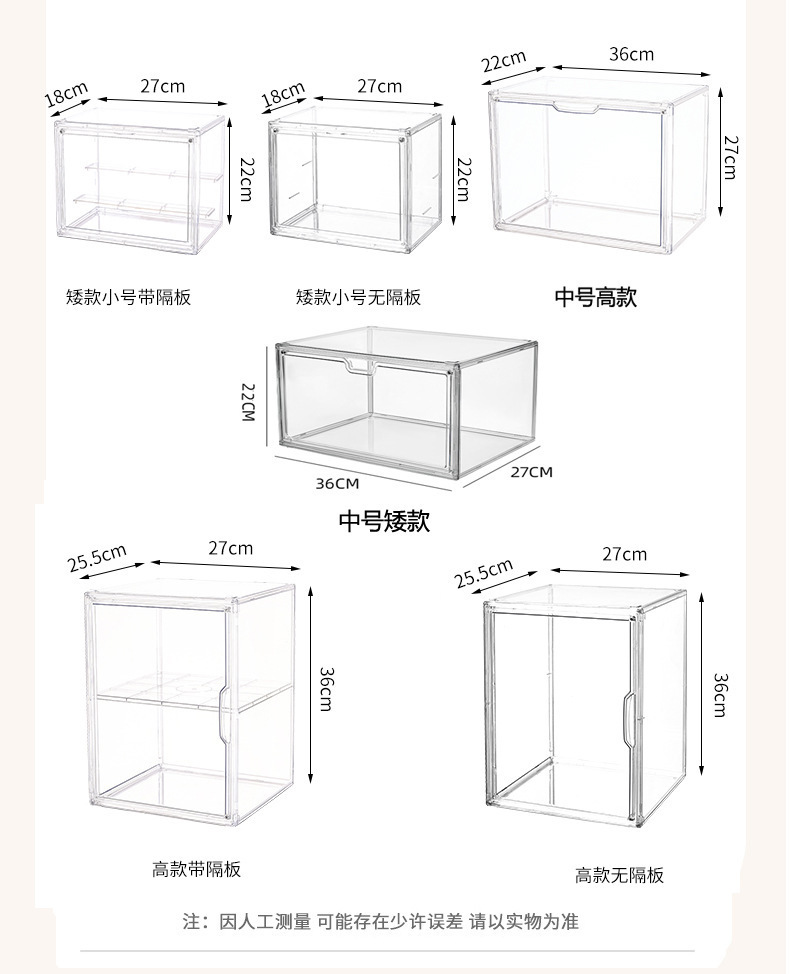 18cm 27cm 22cm
矮款小号带隔板

18cm 27cm 22cm
矮款小号无隔板

22cm 36cm 27cm
中号高款

22CM 36CM 27CM
中号矮款

25.5cm 27cm 36cm
高款带隔板

25.5cm 27cm 36cm
高款无隔板

注：因人工测量 可能存在少许误差 请以实物为准