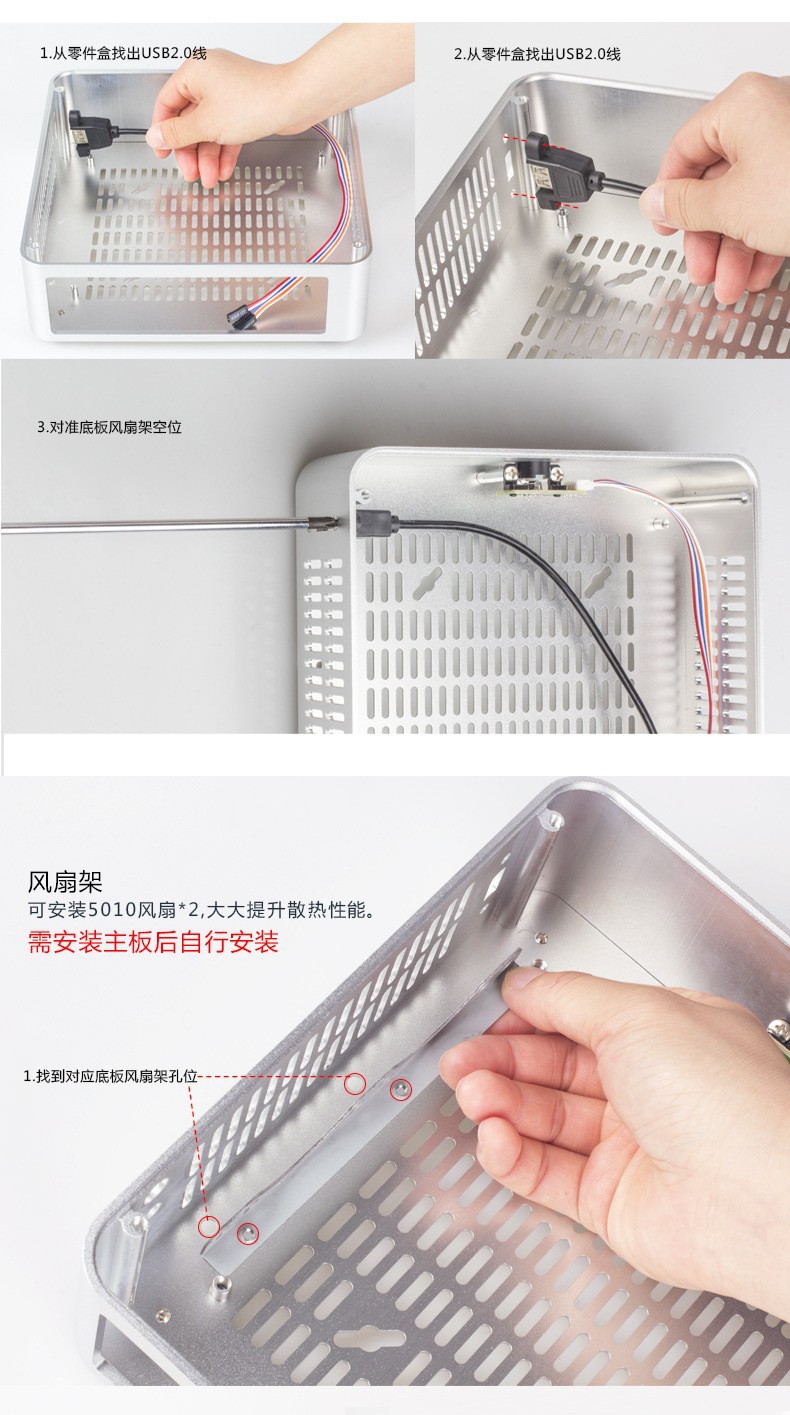 1.从零件盒找出USB2.0线

2.从零件盒找出USB2.0线

3.对准底板风扇架空位

风扇架
可安装5010风扇*2,大大提升散热性能。
需安装主板后自行安装

1.找到对应底板风扇架孔位