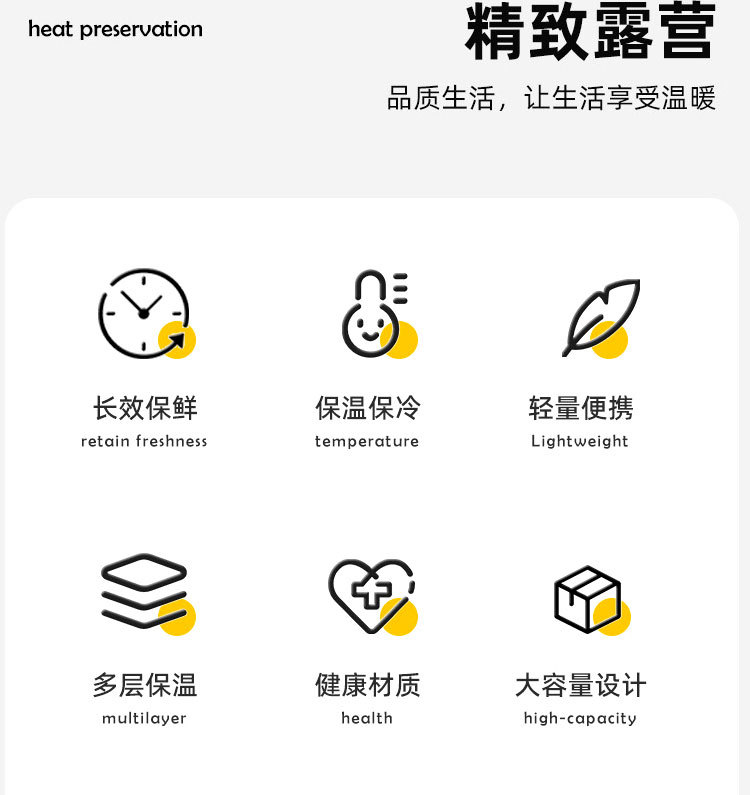 heat preservation

精致露营

品质生活，让生活享受温暖

长效保鲜
retain freshness

保温保冷
temperature

轻量便携
Lightweight

多层保温
multilayer

健康材质
health

大容量设计
high-capacity