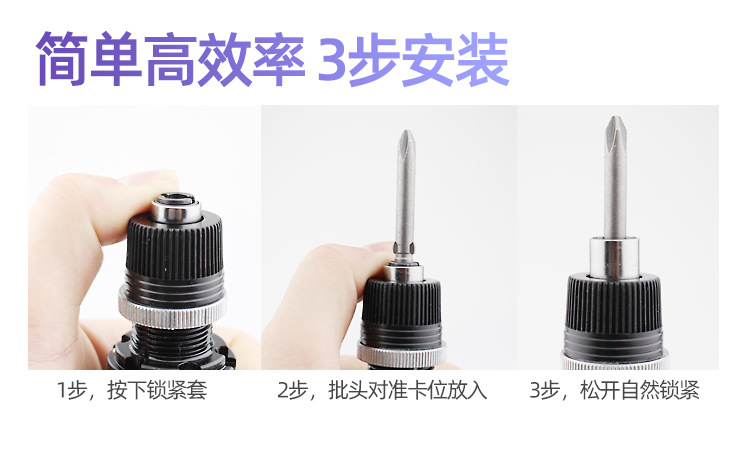 简单高效率 3步安装

1步，按下锁紧套

2步，批头对准卡位放入

3步，松开自然锁紧