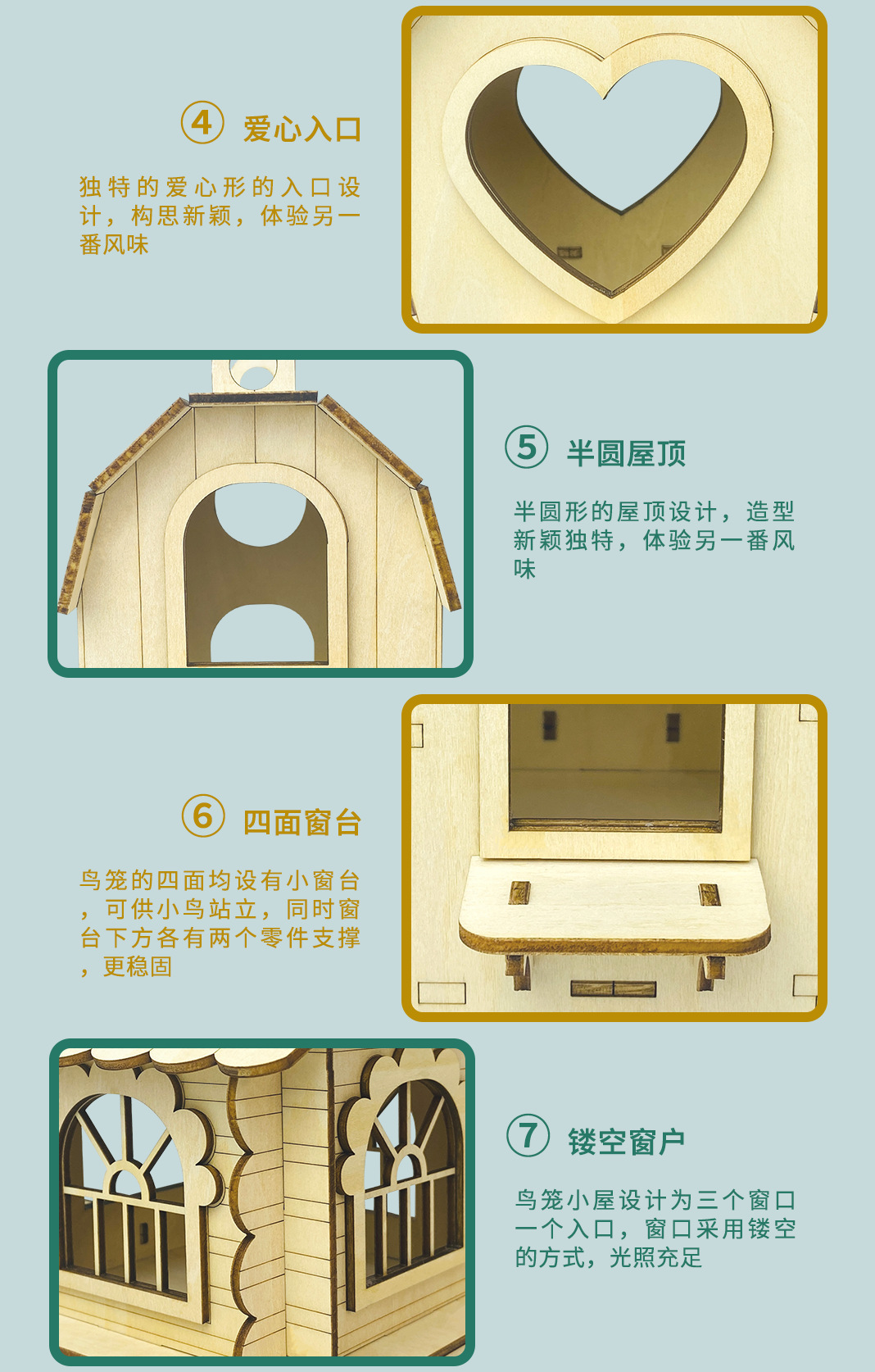 ④ 爱心入口

独特的爱心形的入口设计，构思新颖，体验另一番风味

⑤ 半圆屋顶

半圆形的屋顶设计，造型新颖独特，体验另一番风味

⑥ 四面窗台

鸟笼的四面均设有小窗台，可供小鸟站立，同时窗台下方各有两个零件支撑，更稳固

⑦ 镂空窗户

鸟笼小屋设计为三个窗口一个入口，窗口采用镂空的方式，光照充足