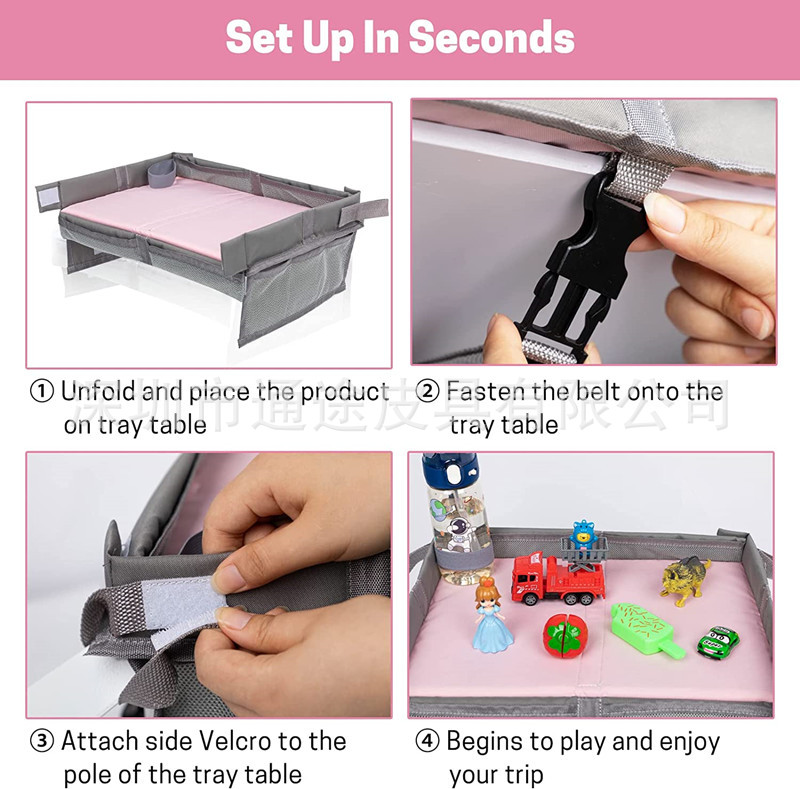 Set Up In Seconds

① Unfold and place the product on tray table

② Fasten the belt onto the tray table

深圳市通途皮具有限公司

③ Attach side Velcro to the pole of the tray table

④ Begins to play and enjoy your trip