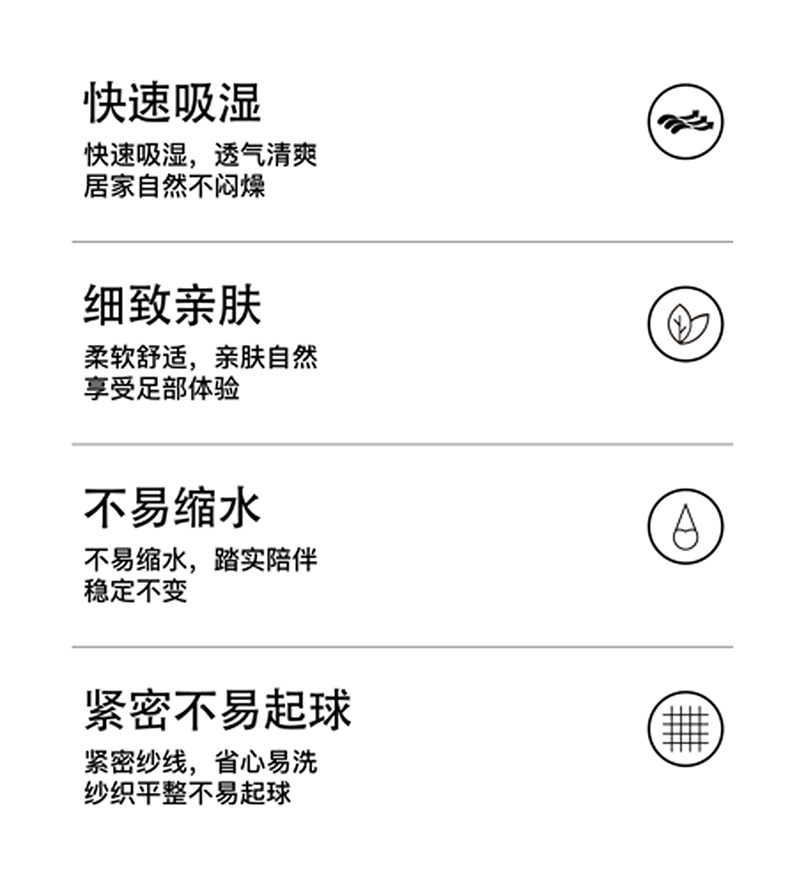 快速吸湿

快速吸湿，透气清爽
居家自然不闷燥

细致亲肤

柔软舒适，亲肤自然
享受足部体验

不易缩水

不易缩水，踏实陪伴
稳定不变

紧密不易起球

紧密纱线，省心易洗
纱织平整不易起球