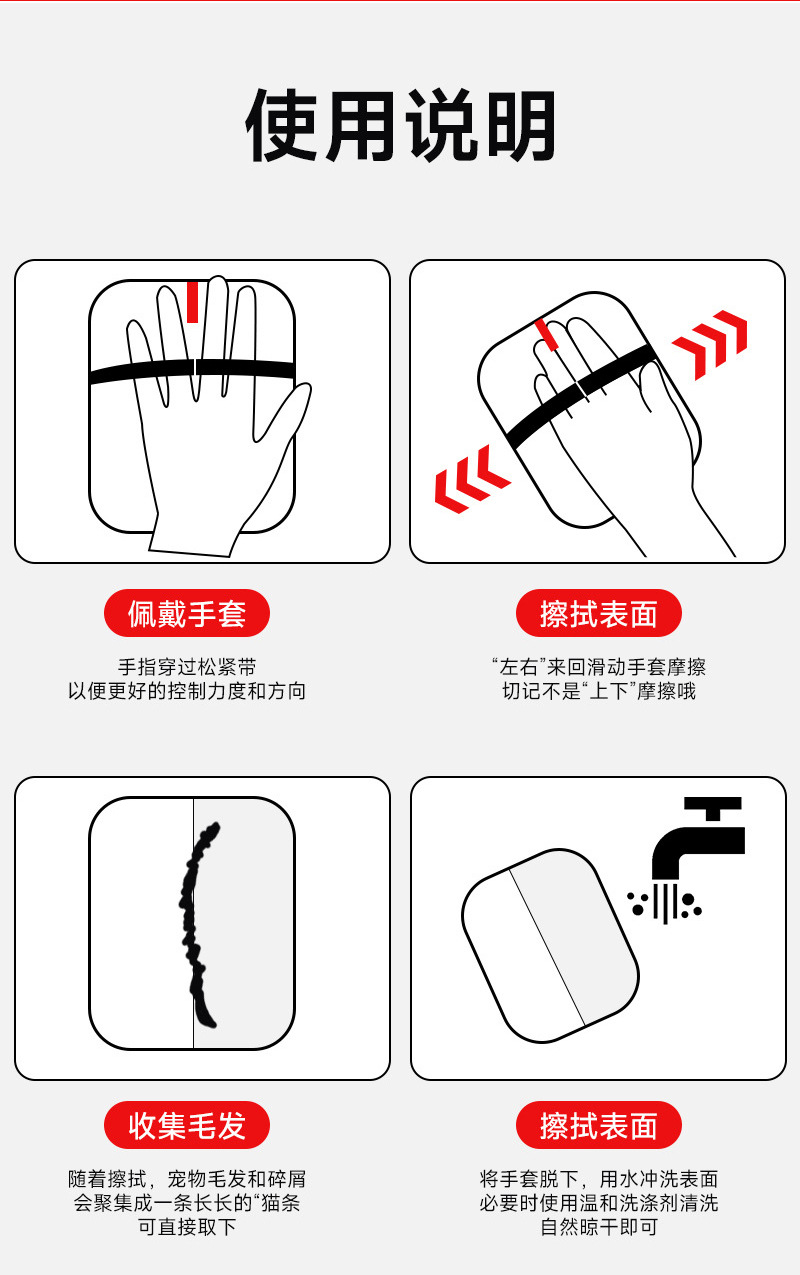 使用说明

佩戴手套

手指穿过松紧带
以便更好的控制力度和方向

擦拭表面

“左右”来回滑动手套摩擦
切记不是“上下”摩擦哦

收集毛发

随着擦拭，宠物毛发和碎屑
会聚集成一条长长的“猫条
可直接取下

擦拭表面

将手套脱下，用水冲洗表面
必要时使用温和洗涤剂清洗
自然晾干即可