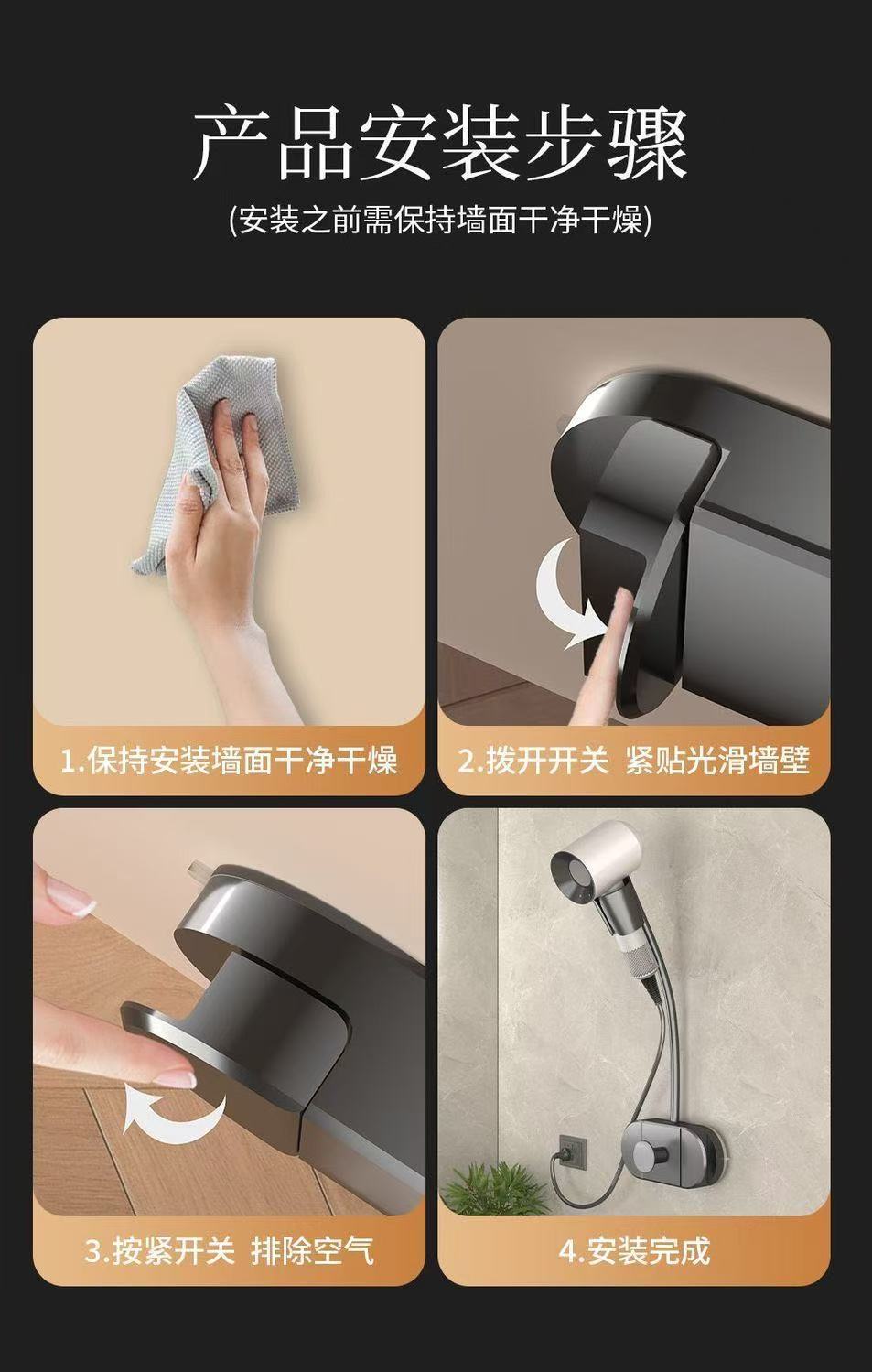 产品安装步骤

(安装之前需保持墙面干净干燥)

1.保持安装墙面干净干燥

2.拨开开关 紧贴光滑墙壁

3.按紧开关 排除空气

4.安装完成