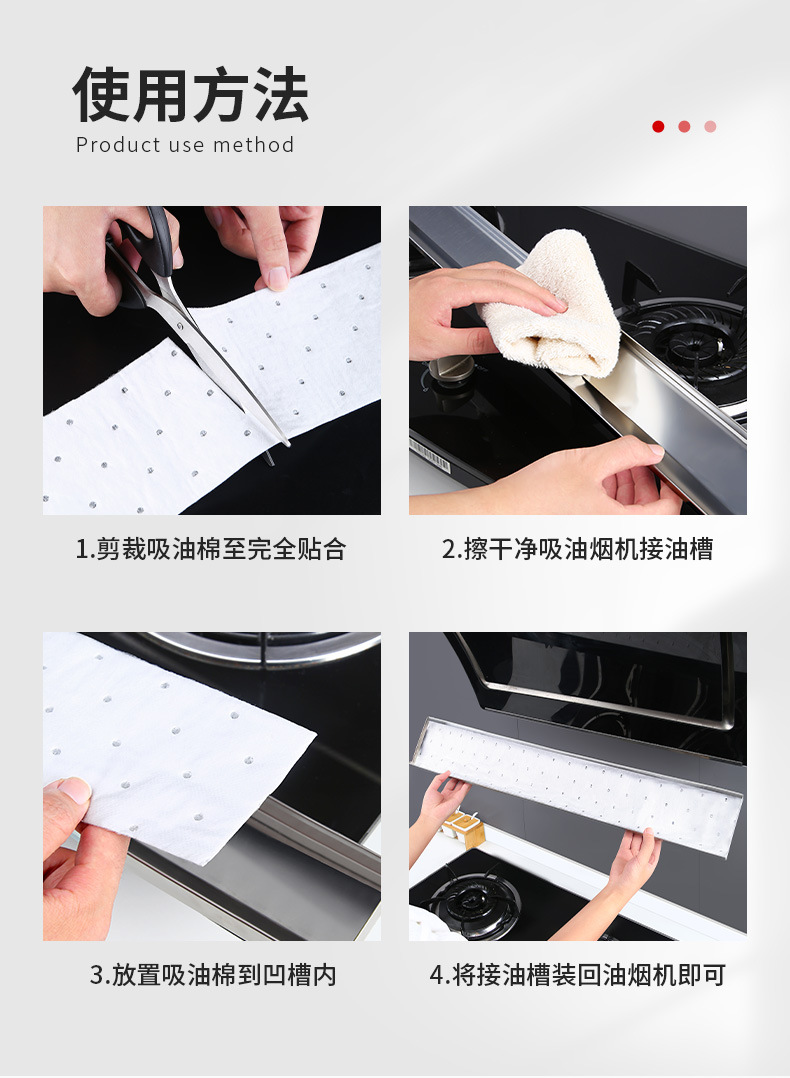 使用方法
Product use method

1.剪裁吸油棉至完全贴合

2.擦干净吸油烟机接油槽

3.放置吸油棉到凹槽内

4.将接油槽装回油烟机即可