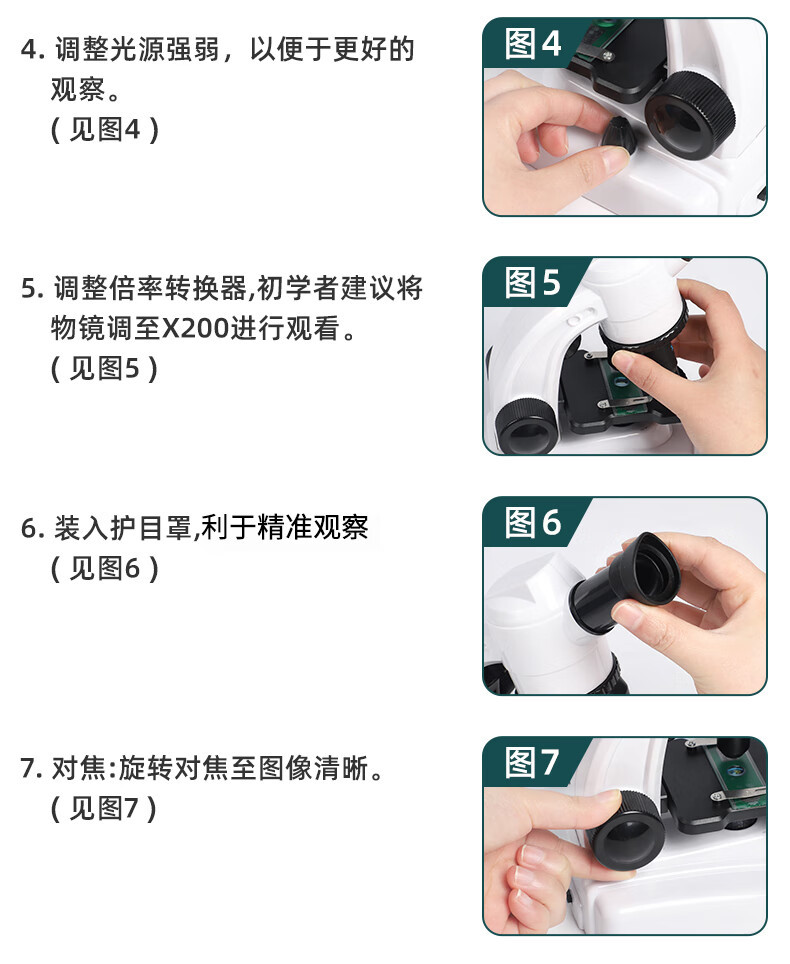 4. 调整光源强弱，以便于更好的观察。
（见图4）

图4

5. 调整倍率转换器,初学者建议将物镜调至X200进行观看。
（见图5）

图5

6. 装入护目罩,利于精准观察
（见图6）

图6

7. 对焦:旋转对焦至图像清晰。
（见图7）

图7