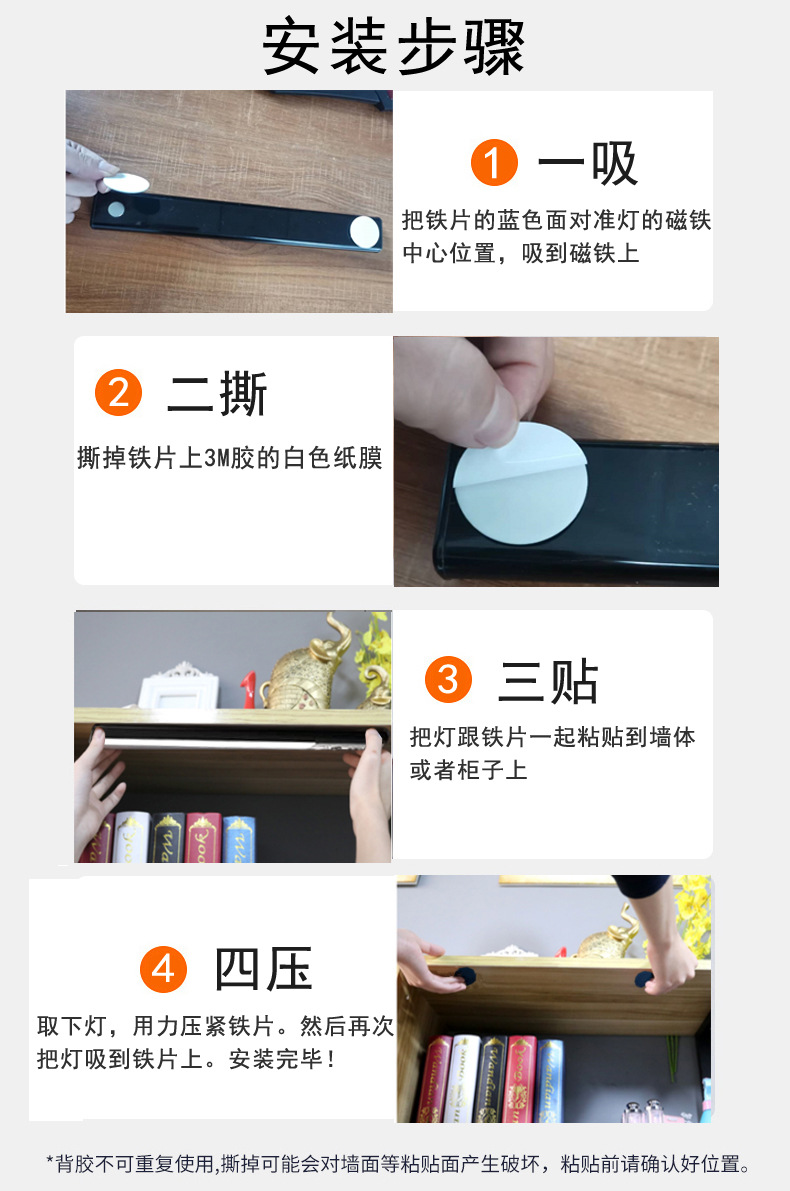 安装步骤

1 一吸

把铁片的蓝色面对准灯的磁铁中心位置，吸到磁铁上

2 二撕

撕掉铁片上3M胶的白色纸膜

3 三贴

把灯跟铁片一起粘贴到墙体或者柜子上

4 四压

取下灯，用力压紧铁片。然后再次把灯吸到铁片上。安装完毕！

*背胶不可重复使用,撕掉可能会对墙面等粘贴面产生破坏，粘贴前请确认好位置。