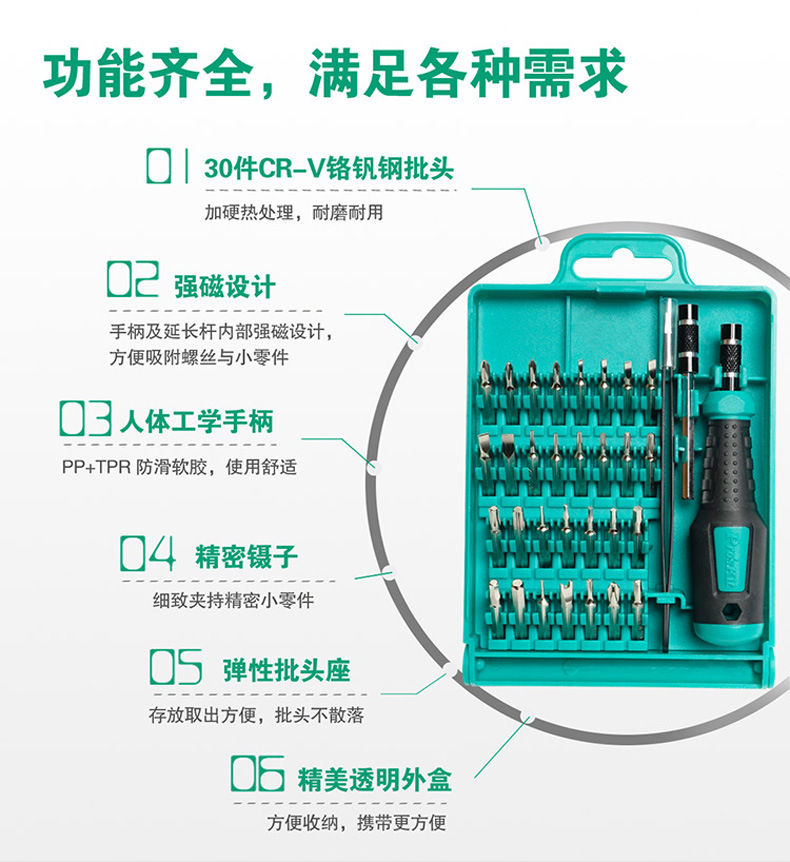 功能齐全，满足各种需求

01 30件CR-V铬钒钢批头
加硬热处理，耐磨耐用

02 强磁设计
手柄及延长杆内部强磁设计，方便吸附螺丝与小零件

03 人体工学手柄
PP+TPR 防滑软胶，使用舒适

04 精密镊子
细致夹持精密小零件

05 弹性批头座
存放取出方便，批头不散落

06 精美透明外盒
方便收纳，携带更方便

Pro'sKit