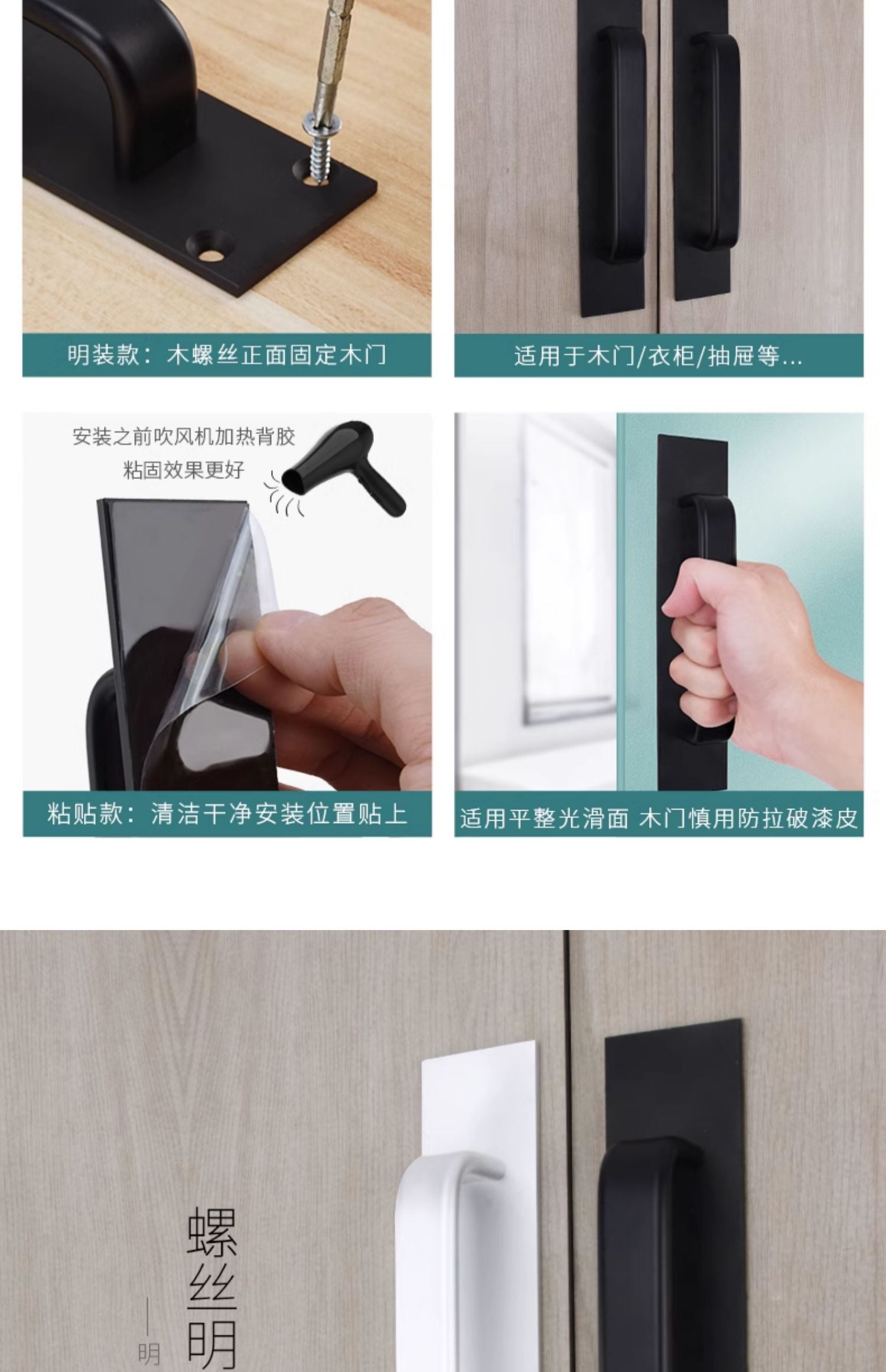 明装款：木螺丝正面固定木门

适用于木门/衣柜/抽屉等...

安装之前吹风机加热背胶
粘固效果更好

粘贴款：清洁干净安装位置贴上

适用平整光滑面 木门慎用防拉破漆皮

螺丝明

明