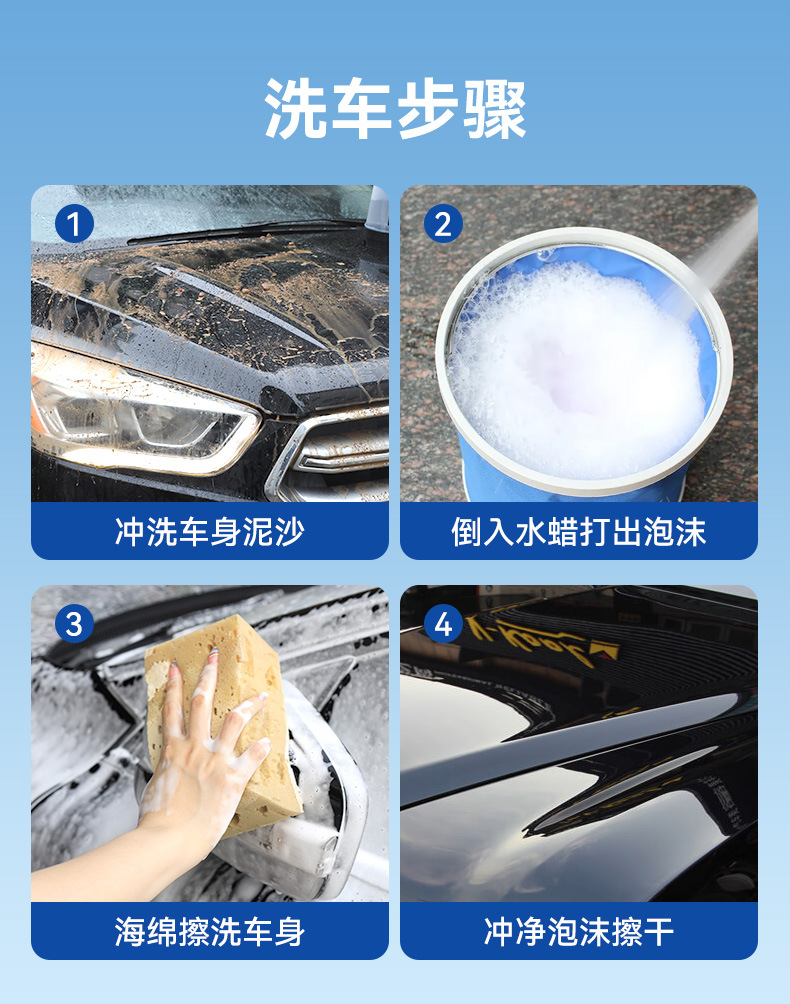 洗车步骤

1
冲洗车身泥沙

2
倒入水蜡打出泡沫

3
海绵擦洗车身

4
冲净泡沫擦干