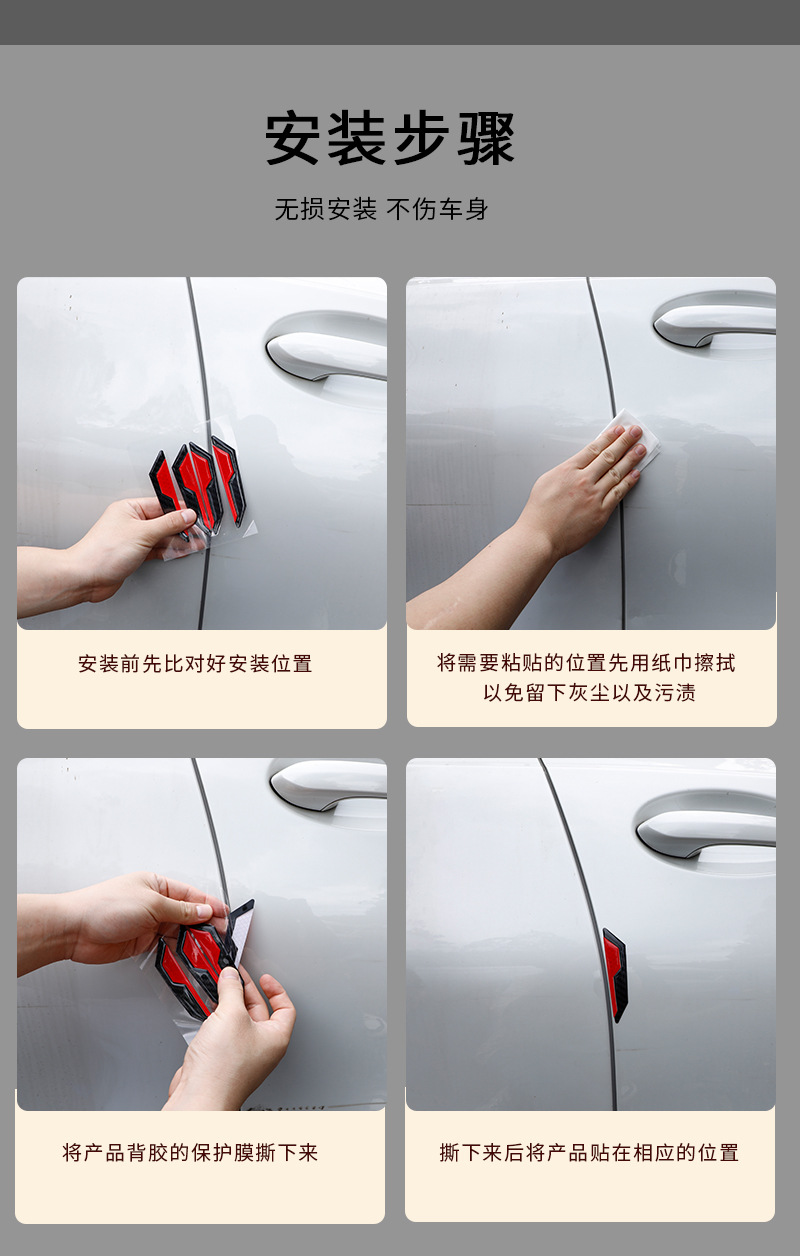 安装步骤

无损安装 不伤车身

安装前先比对好安装位置

将需要粘贴的位置先用纸巾擦拭
以免留下灰尘以及污渍

将产品背胶的保护膜撕下来

撕下来后将产品贴在相应的位置