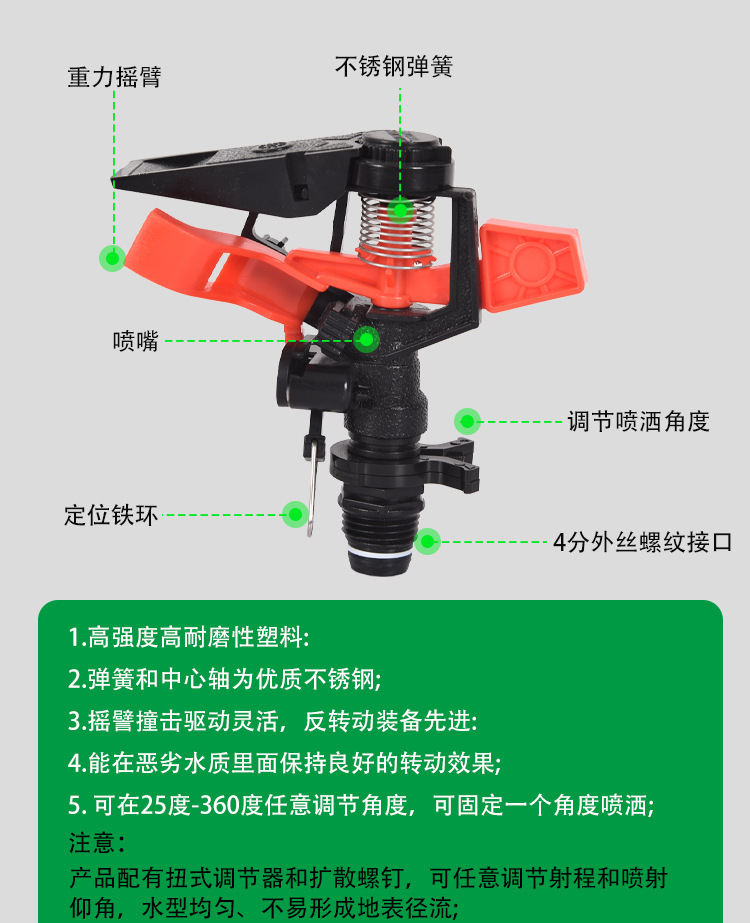 重力摇臂

不锈钢弹簧

喷嘴

调节喷洒角度

定位铁环

4分外丝螺纹接口

1.高强度高耐磨性塑料:

2.弹簧和中心轴为优质不锈钢;

3.摇臂撞击驱动灵活，反转动装备先进:

4.能在恶劣水质里面保持良好的转动效果;

5. 可在25度-360度任意调节角度，可固定一个角度喷洒;

注意：

产品配有扭式调节器和扩散螺钉，可任意调节射程和喷射仰角，水型均匀、不易形成地表径流;