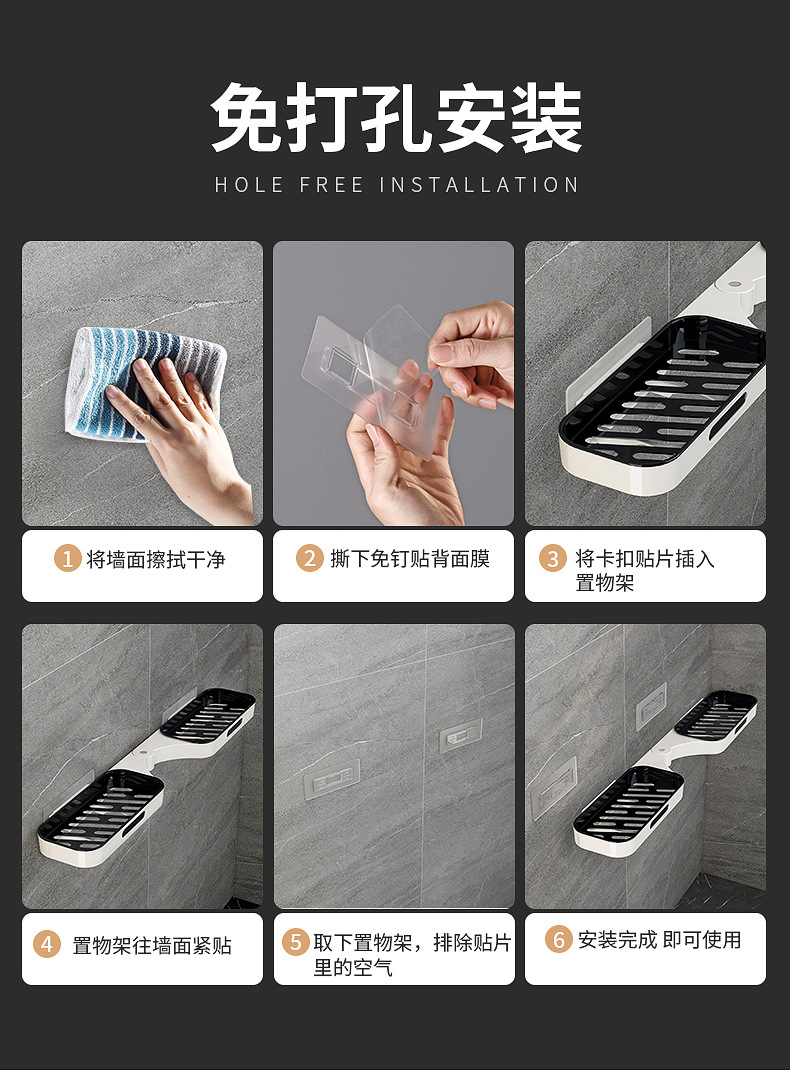 免打孔安装

HOLE FREE INSTALLATION

1 将墙面擦拭干净

2 撕下免钉贴背面膜

3 将卡扣贴片插入置物架

4 置物架往墙面紧贴

5 取下置物架，排除贴片里的空气

6 安装完成 即可使用