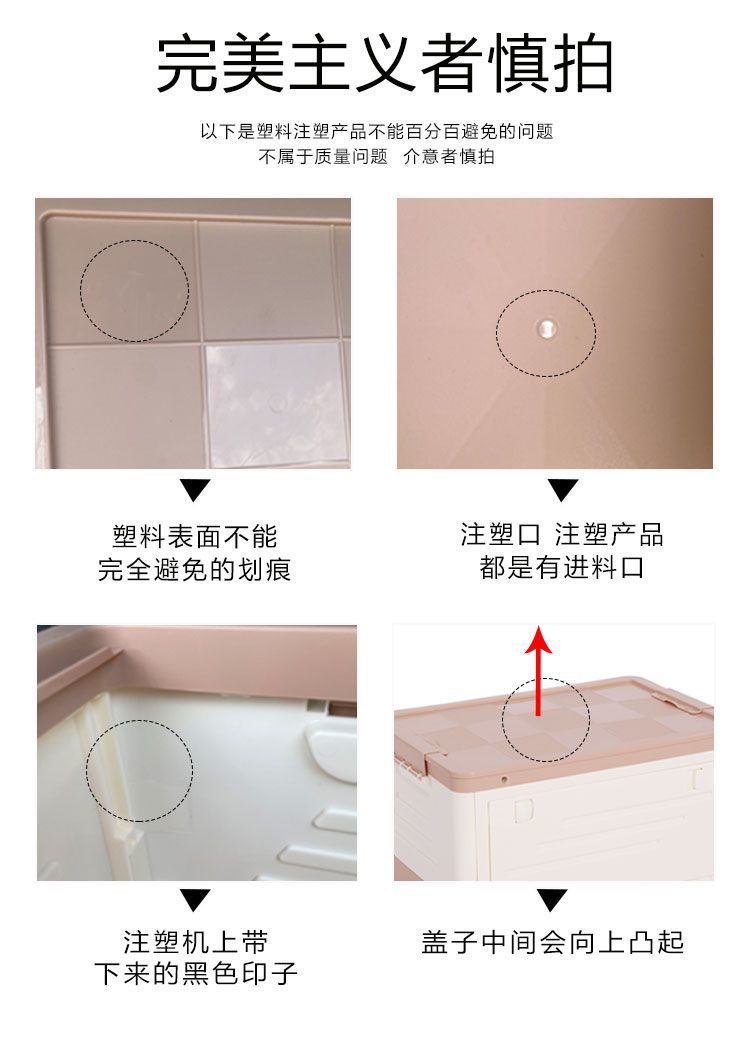 完美主义者慎拍

以下是塑料注塑产品不能百分百避免的问题
不属于质量问题 介意者慎拍

塑料表面不能
完全避免的划痕

注塑口 注塑产品
都是有进料口

注塑机上带
下来的黑色印子

盖子中间会向上凸起