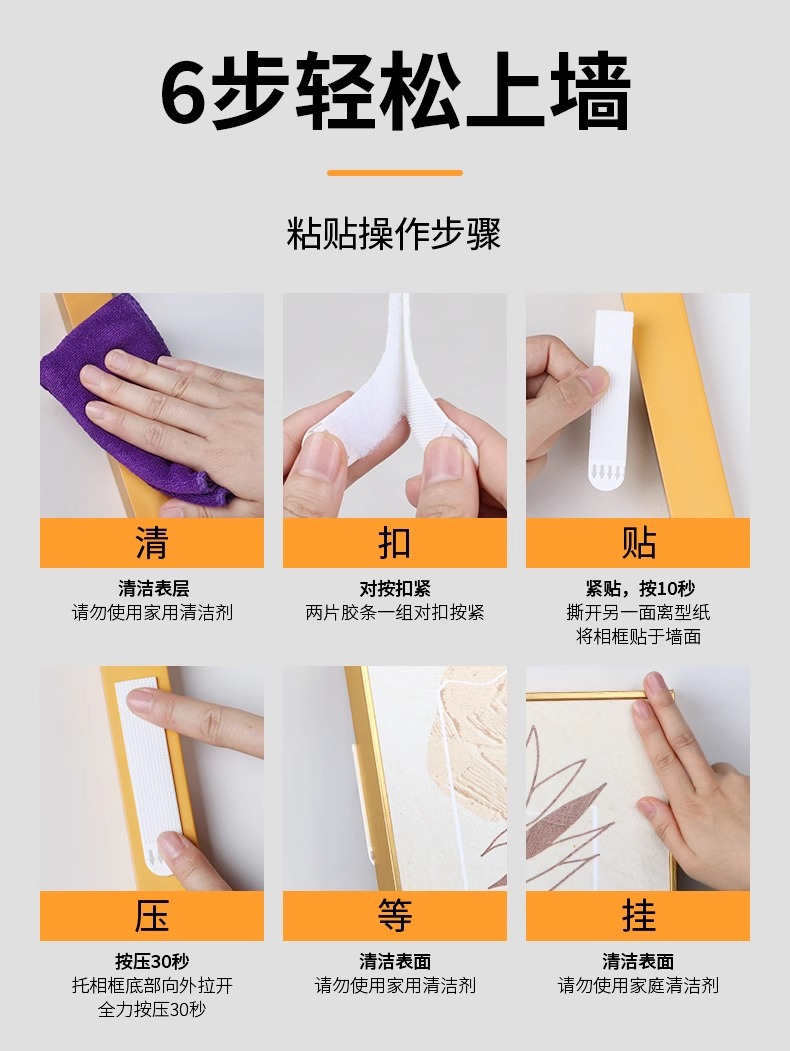 6步轻松上墙

粘贴操作步骤

清

清洁表层
请勿使用家用清洁剂

扣

对按扣紧
两片胶条一组对扣按紧

贴

紧贴，按10秒
撕开另一面离型纸
将相框贴于墙面

压

按压30秒
托相框底部向外拉开
全力按压30秒

等

清洁表面
请勿使用家用清洁剂

挂

清洁表面
请勿使用家庭清洁剂