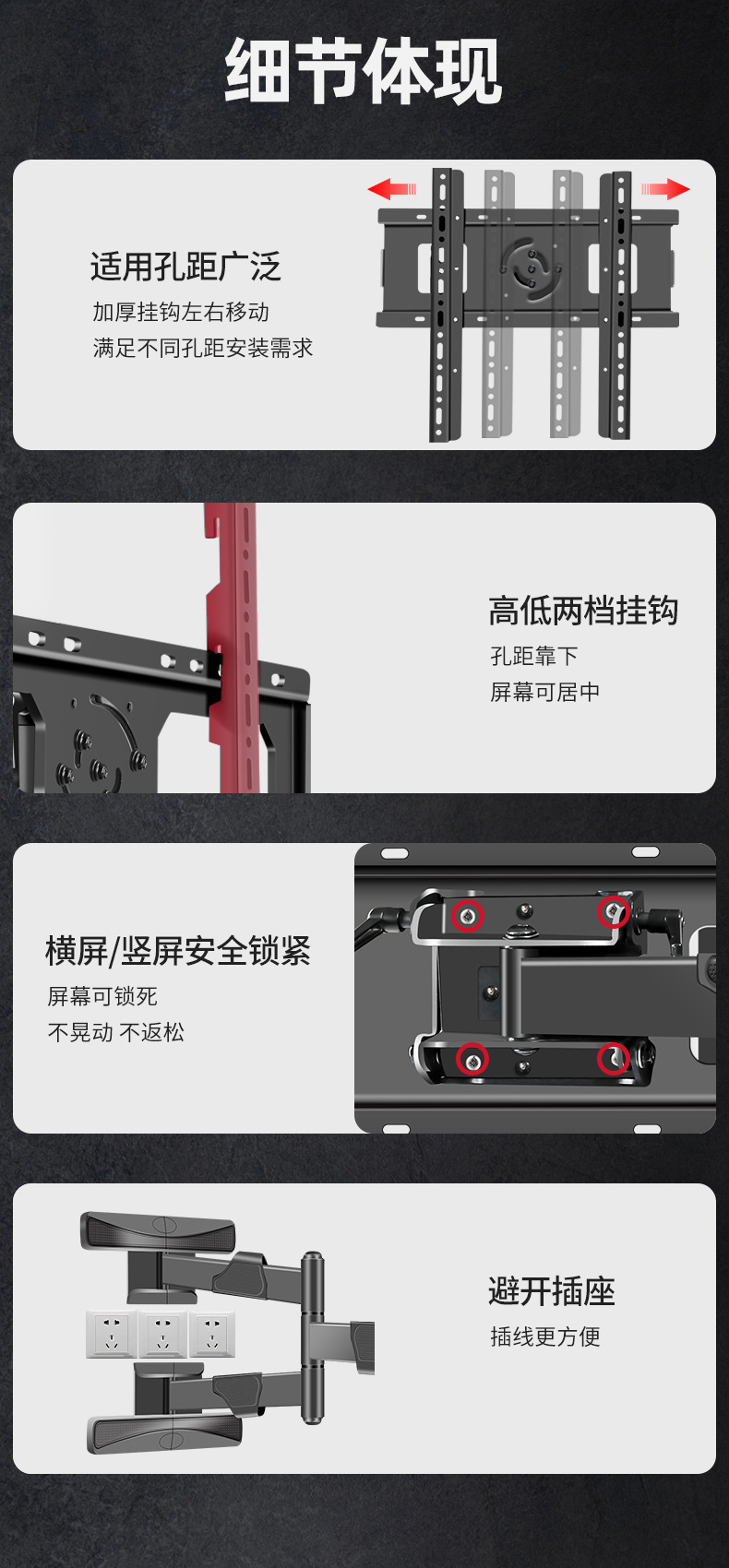 细节体现

适用孔距广泛
加厚挂钩左右移动
满足不同孔距安装需求

高低两档挂钩
孔距靠下
屏幕可居中

横屏/竖屏安全锁紧
屏幕可锁死
不晃动 不返松

避开插座
插线更方便