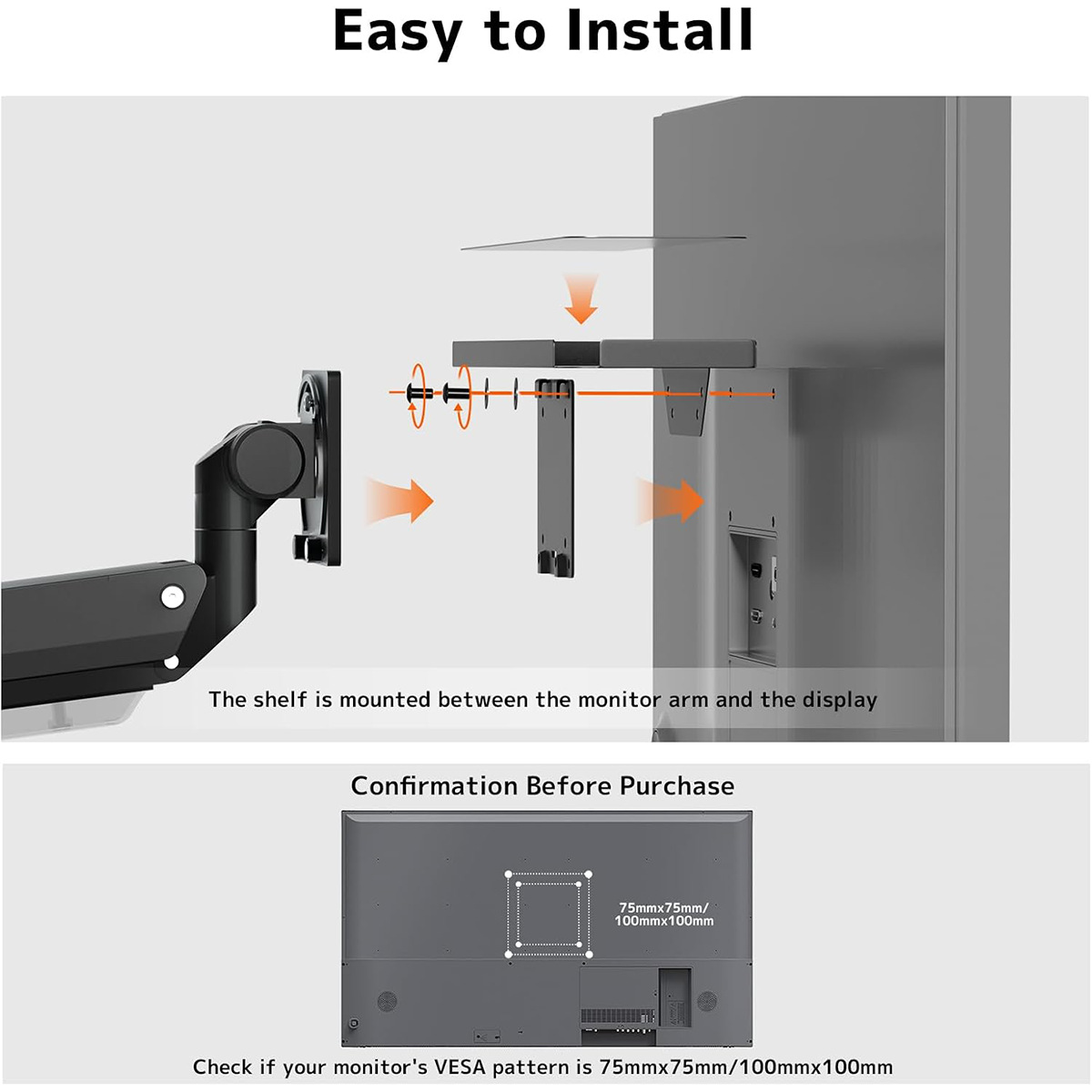 Easy to Install

The shelf is mounted between the monitor arm and the display

Confirmation Before Purchase

75mmx75mm/
100mmx100mm

Check if your monitor's VESA pattern is 75mmx75mm/100mmx100mm