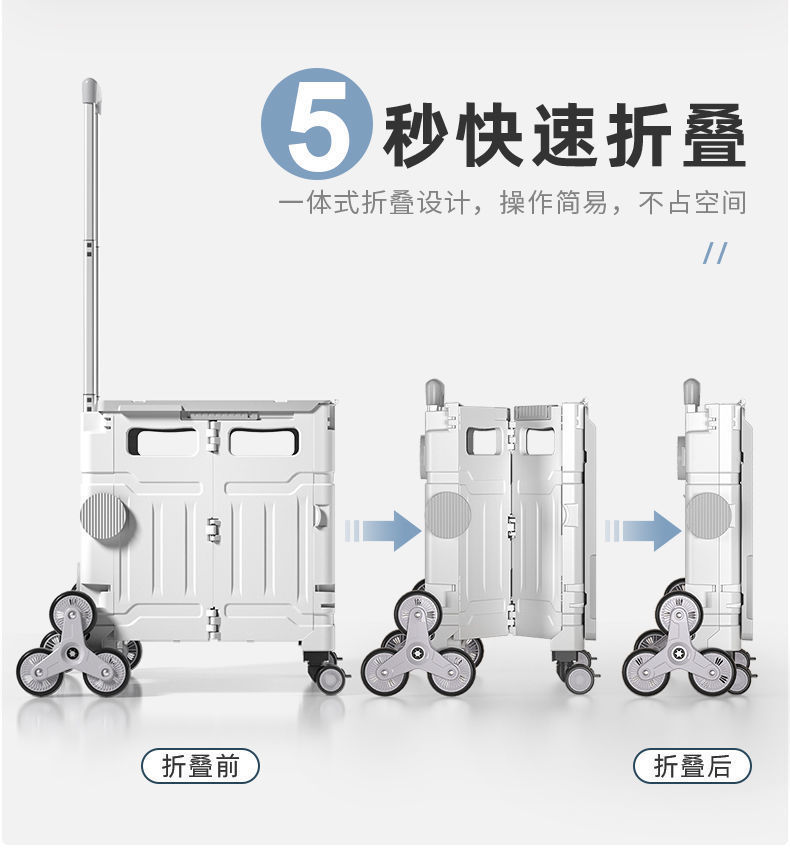 5秒快速折叠

一体式折叠设计，操作简易，不占空间

//

折叠前

折叠后