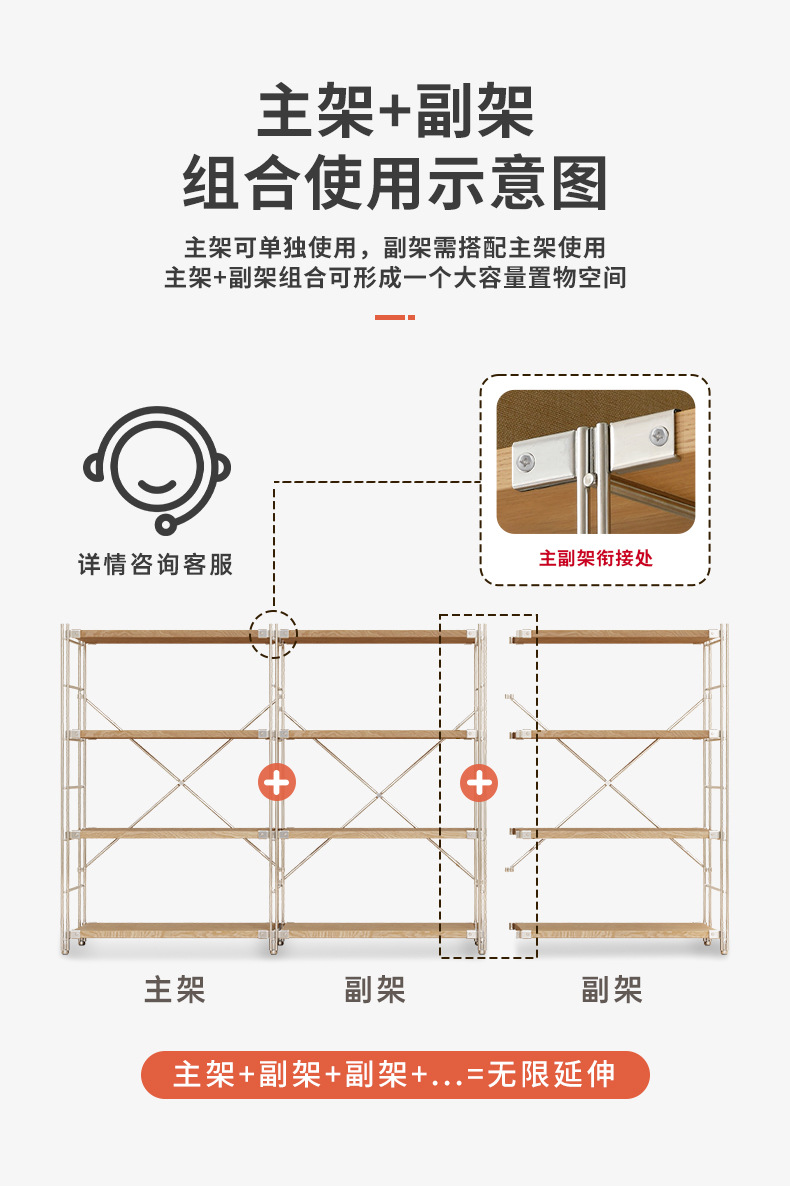 主架+副架
组合使用示意图

主架可单独使用，副架需搭配主架使用
主架+副架组合可形成一个大容量置物空间

详情咨询客服

主副架衔接处

主架

副架

副架

主架+副架+副架+...=无限延伸