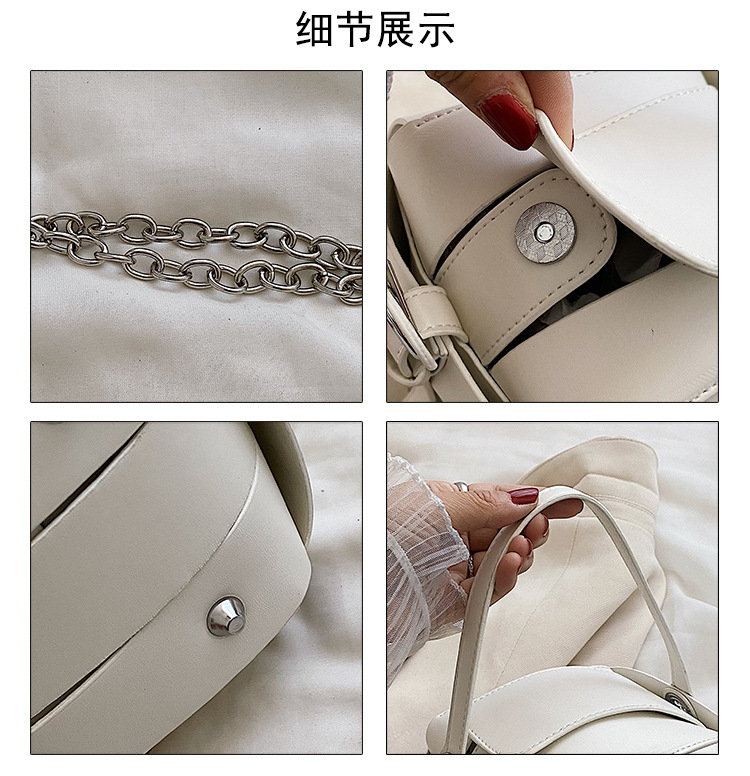 细节展示